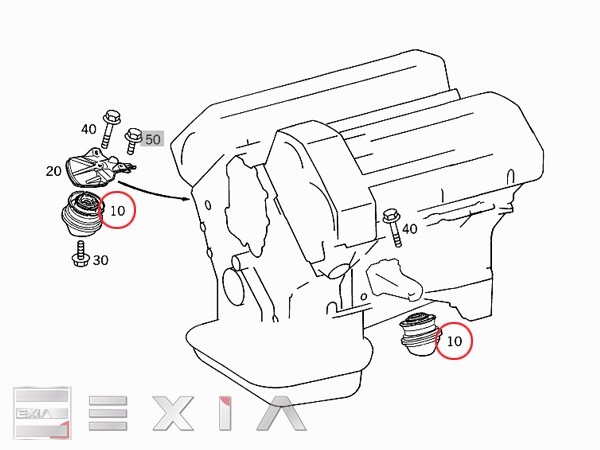 40
50
20
10
30
40
10
EXIA
EXIA