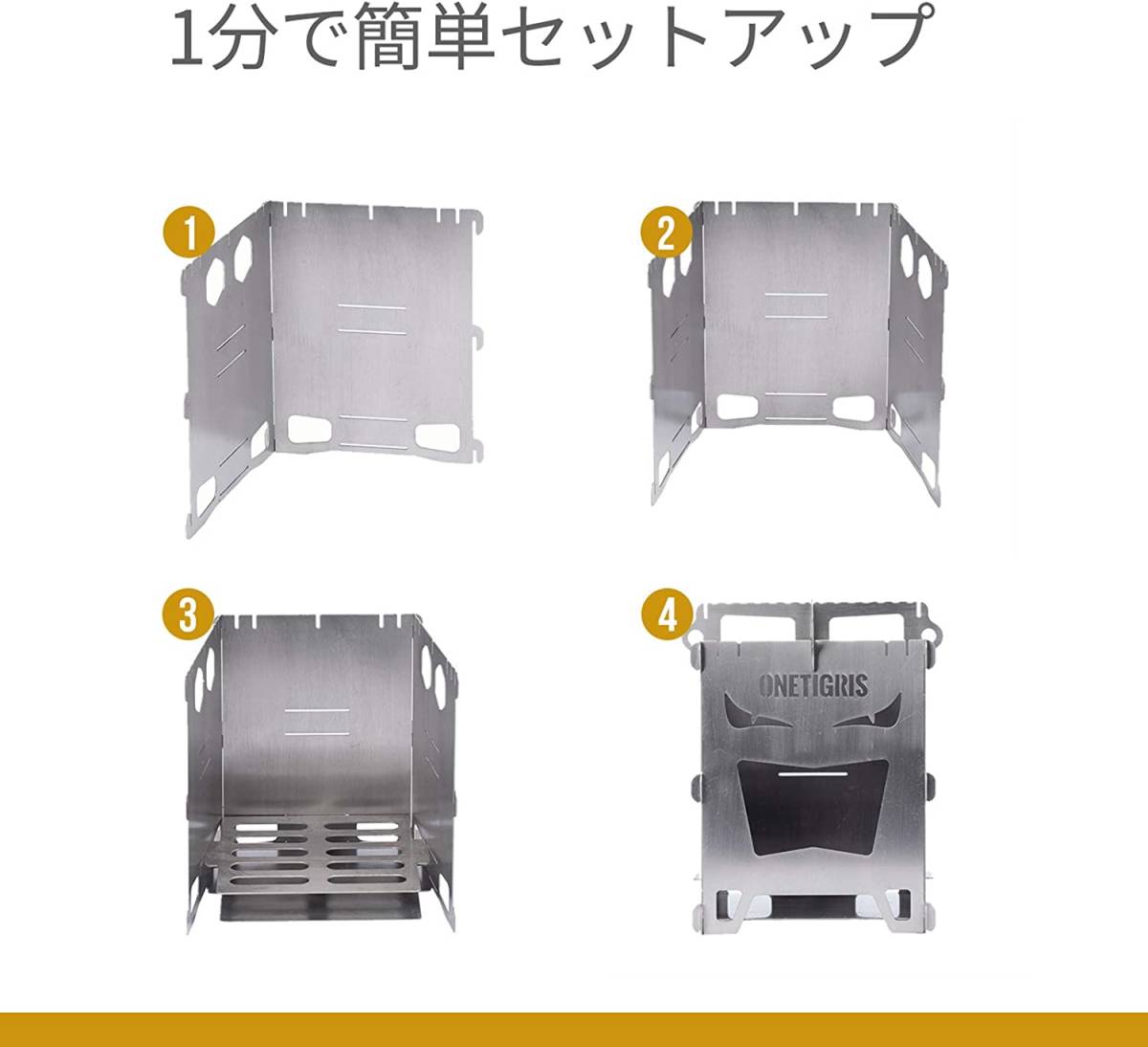 1分で簡単セットアップ

1

2

3

4

ONETIGRIS