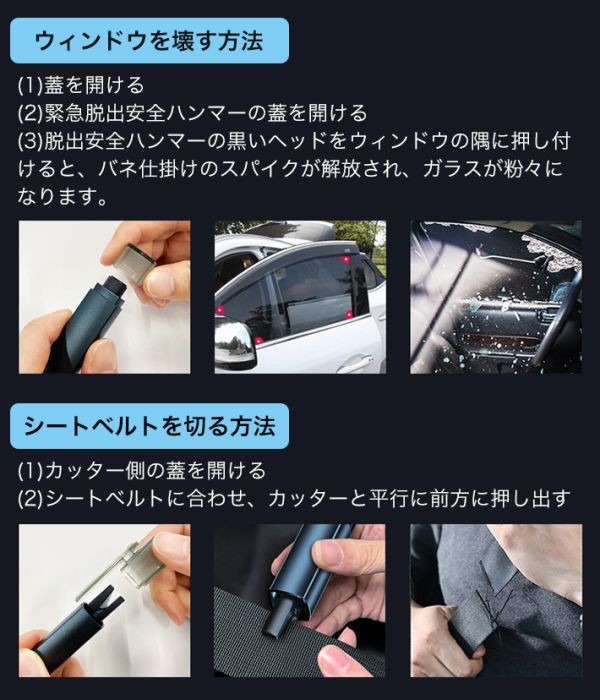 ウィンドウを壊す方法

(1)蓋を開ける
(2)緊急脱出安全ハンマーの蓋を開ける
(3)脱出安全ハンマーの黒いヘッドをウィンドウの隅に押し付けると、バネ仕掛けのスパイクが解放され、ガラスが粉々になります。

シートベルトを切る方法

(1)カッター側の蓋を開ける
(2)シートベルトに合わせ、カッターと平行に前方に押し出す