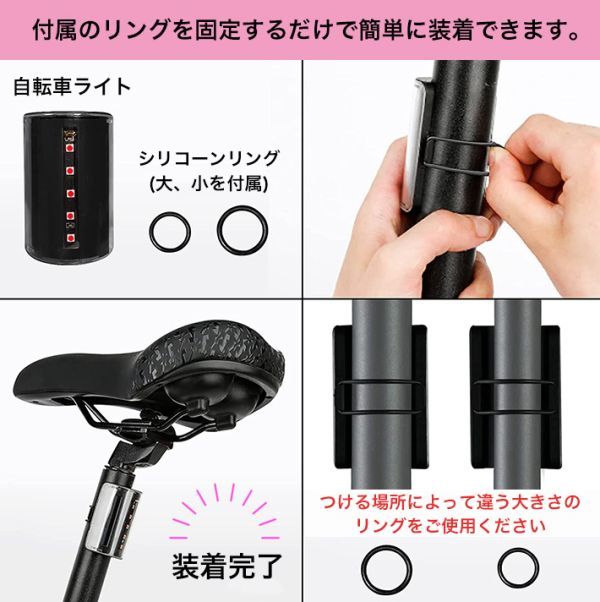 付属のリングを固定するだけで簡単に装着できます。

自転車ライト

シリコーンリング
(大、小を付属)

装着完了

つける場所によって違う大きさのリングをご使用ください