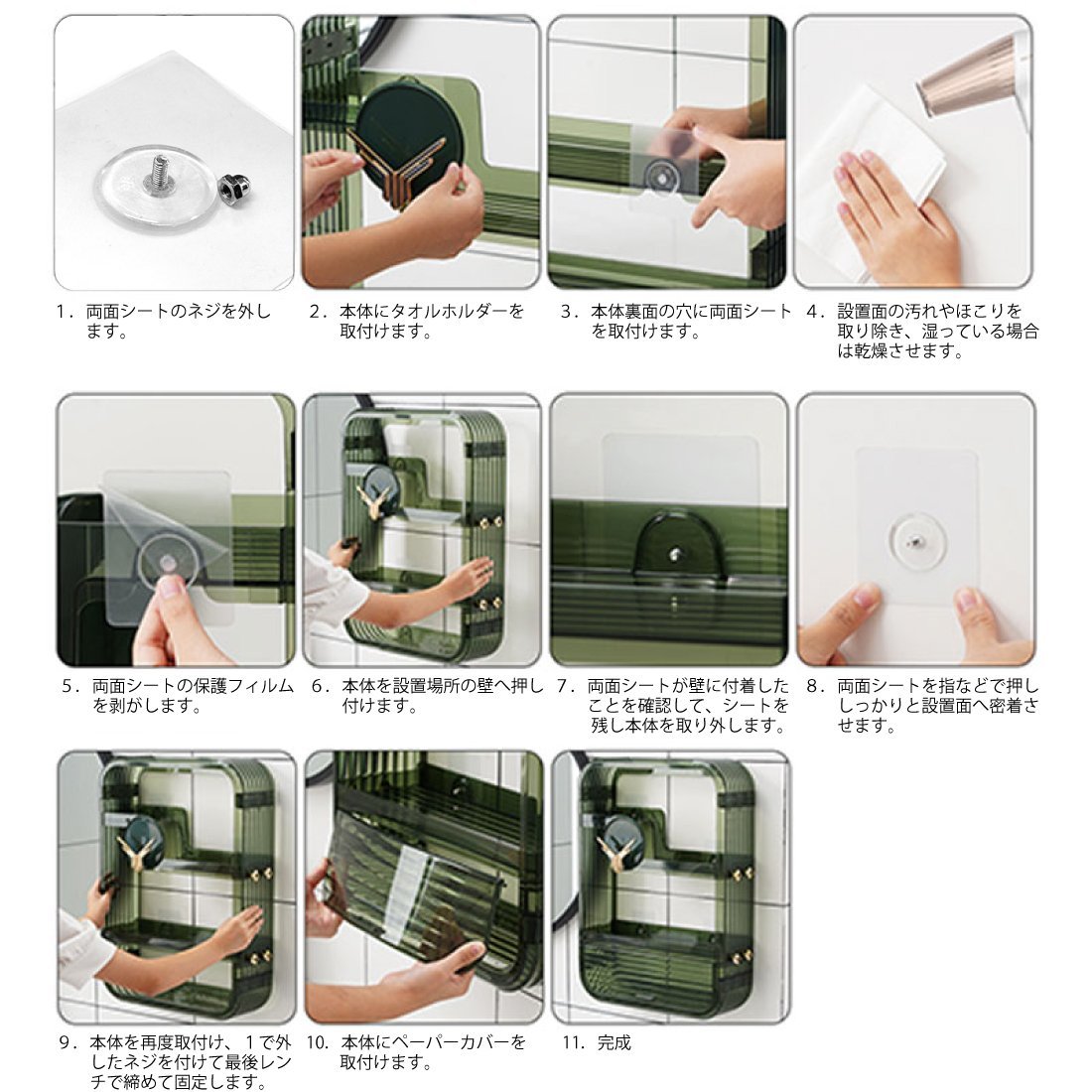 1．両面シートのネジを外します。

2．本体にタオルホルダーを取付けます。

3．本体裏面の穴に両面シートを取付けます。

4．設置面の汚れやほこりを取り除き、湿っている場合は乾燥させます。

5．両面シートの保護フィルムを剥がします。

6．本体を設置場所の壁へ押し付けます。

7．両面シートが壁に付着したことを確認して、シートを残し本体を取り外します。

8．両面シートを指などで押ししっかりと設置面へ密着させます。

9．本体を再度取付け、１で外したネジを付けて最後レンチで締めて固定します。

10．本体にペーパーカバーを取付けます。

11．完成