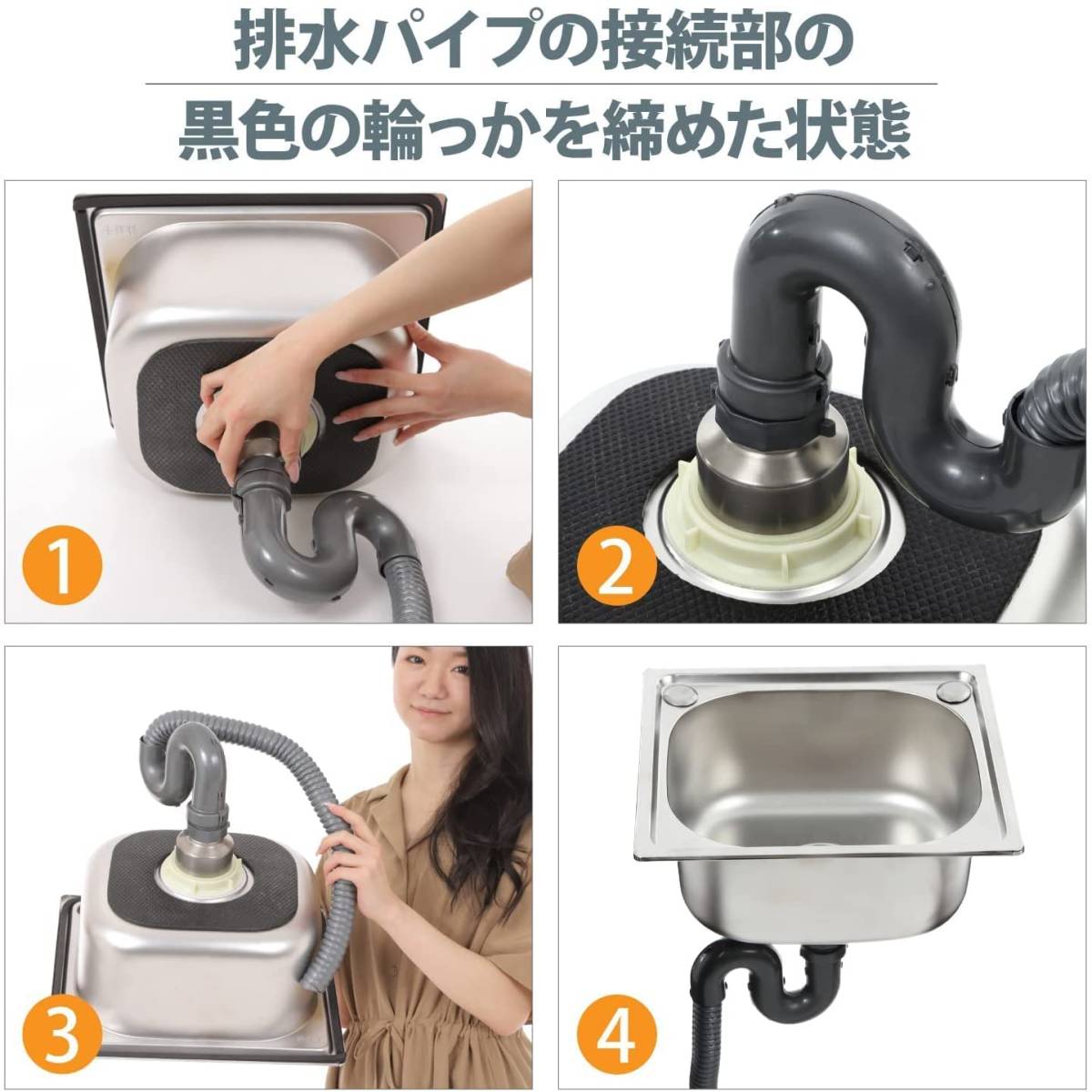 排水パイプの接続部の
黒色の輪っかを締めた状態

1

2

3

4