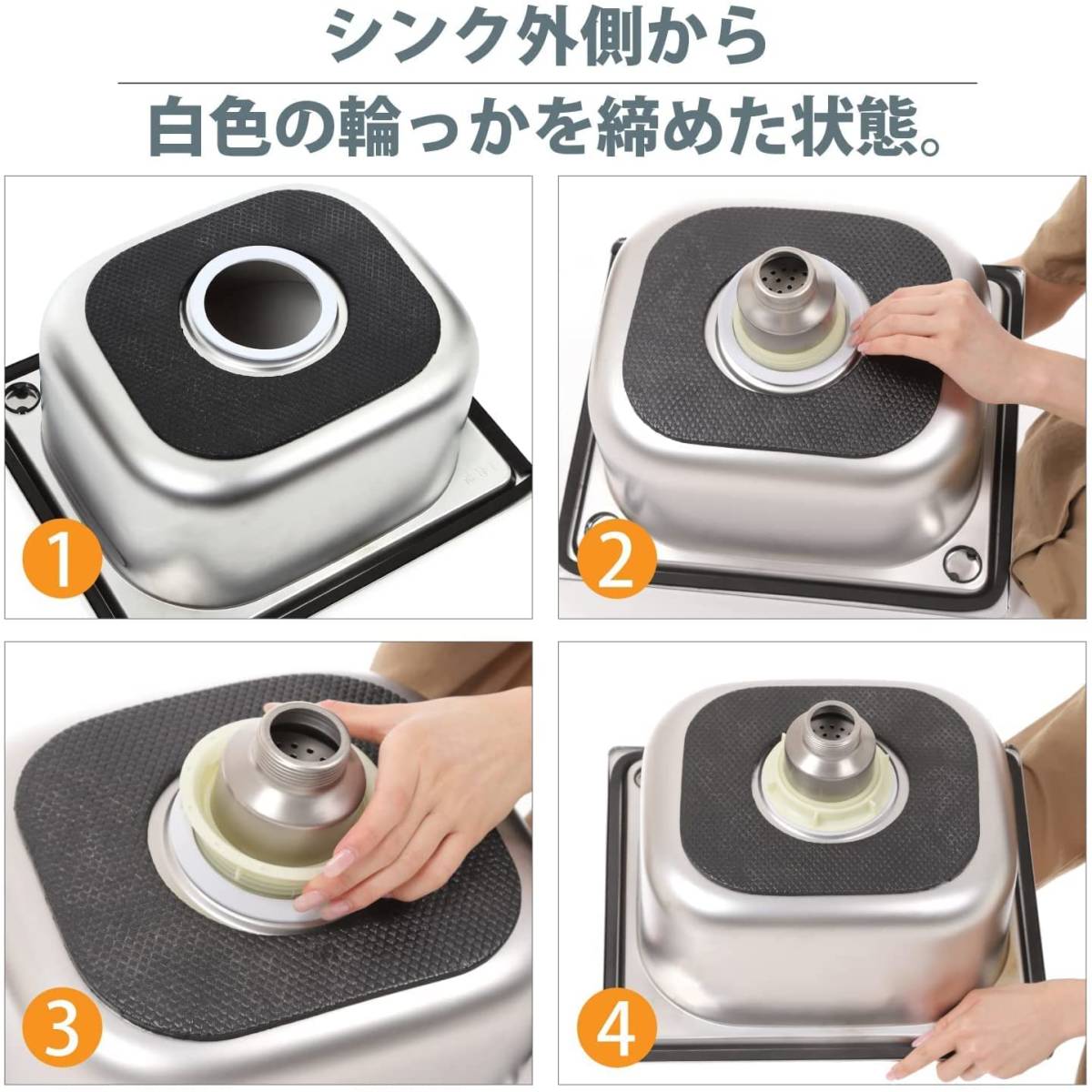 シンク外側から

白色の輪っかを締めた状態。

1

2

3

4