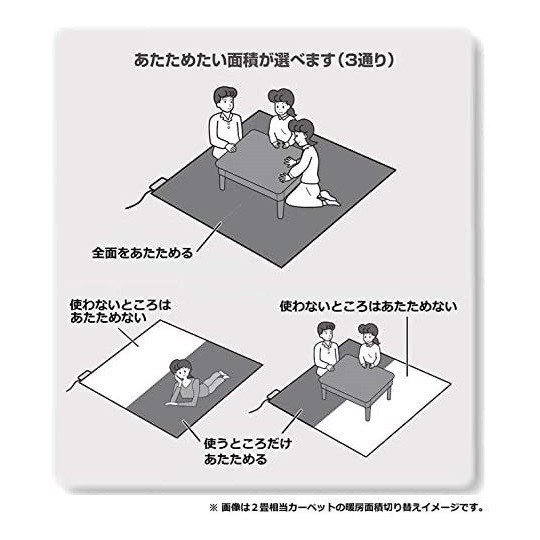 あたためたい面積が選べます（3通り）

全面をあたためる

使わないところは
あたためない

使わないところはあたためない

使うところだけ
あたためる

※ 画像は２畳相当カーペットの暖房面積切り替えイメージです。