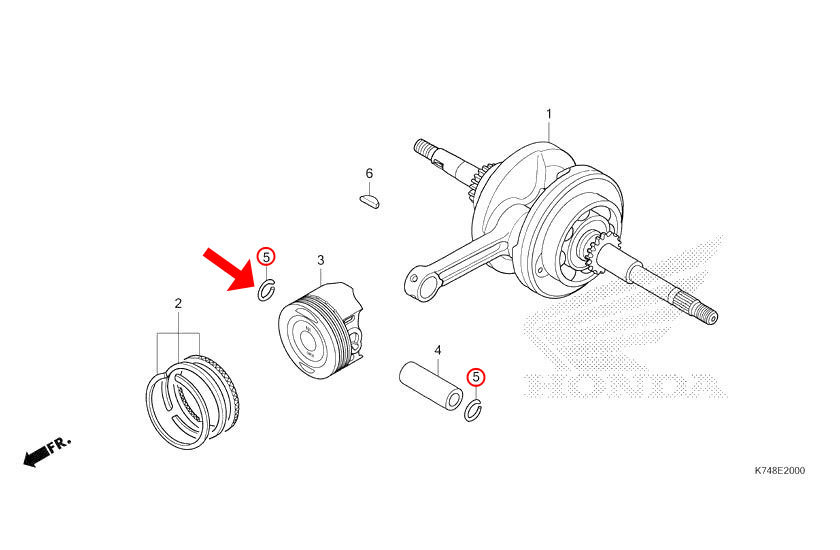 1
6
5
3
2
4
5
HONDA
FR.
K748E2000