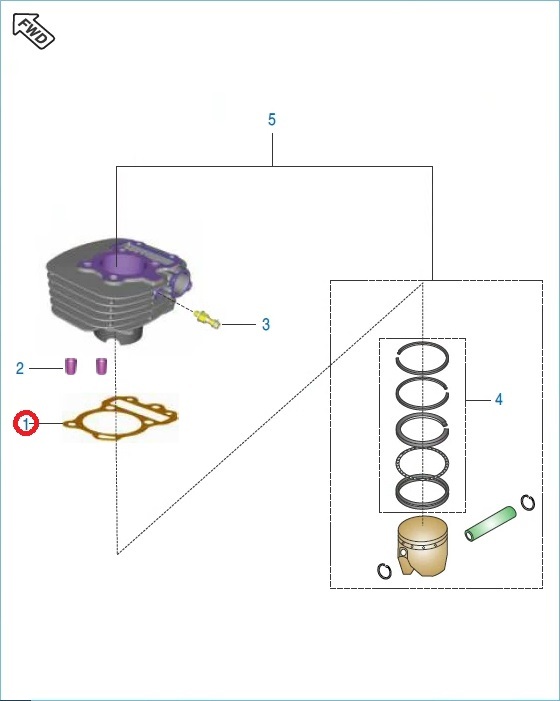 FWD

5

3

2

1

4