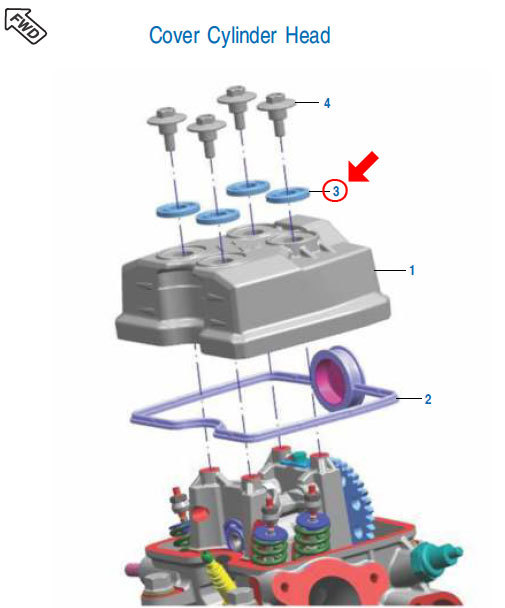 FWD

Cover Cylinder Head

4

3

1

2