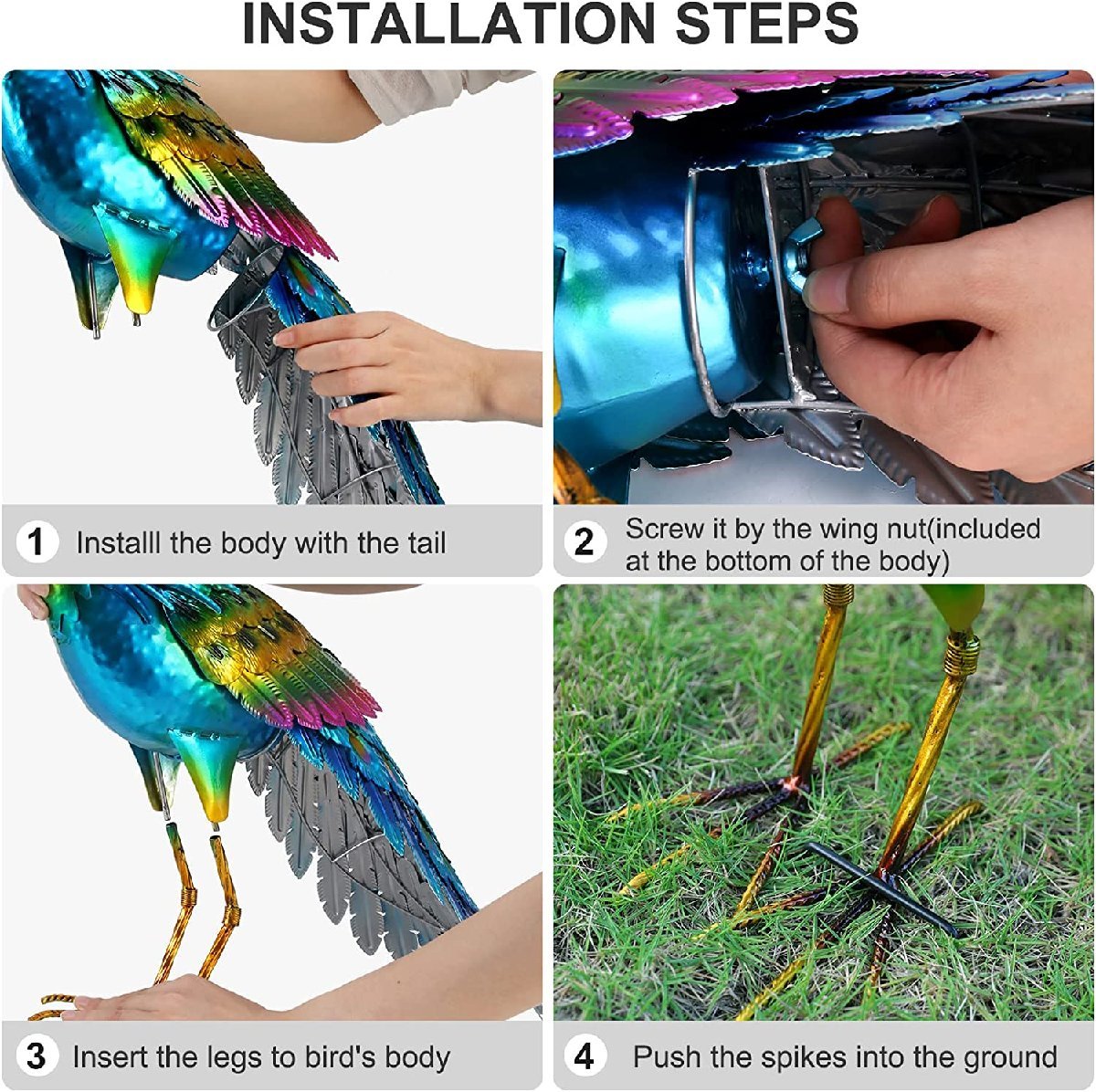 INSTALLATION STEPS

1 Installl the body with the tail

2 Screw it by the wing nut(included at the bottom of the body)

3 Insert the legs to bird's body

4 Push the spikes into the ground