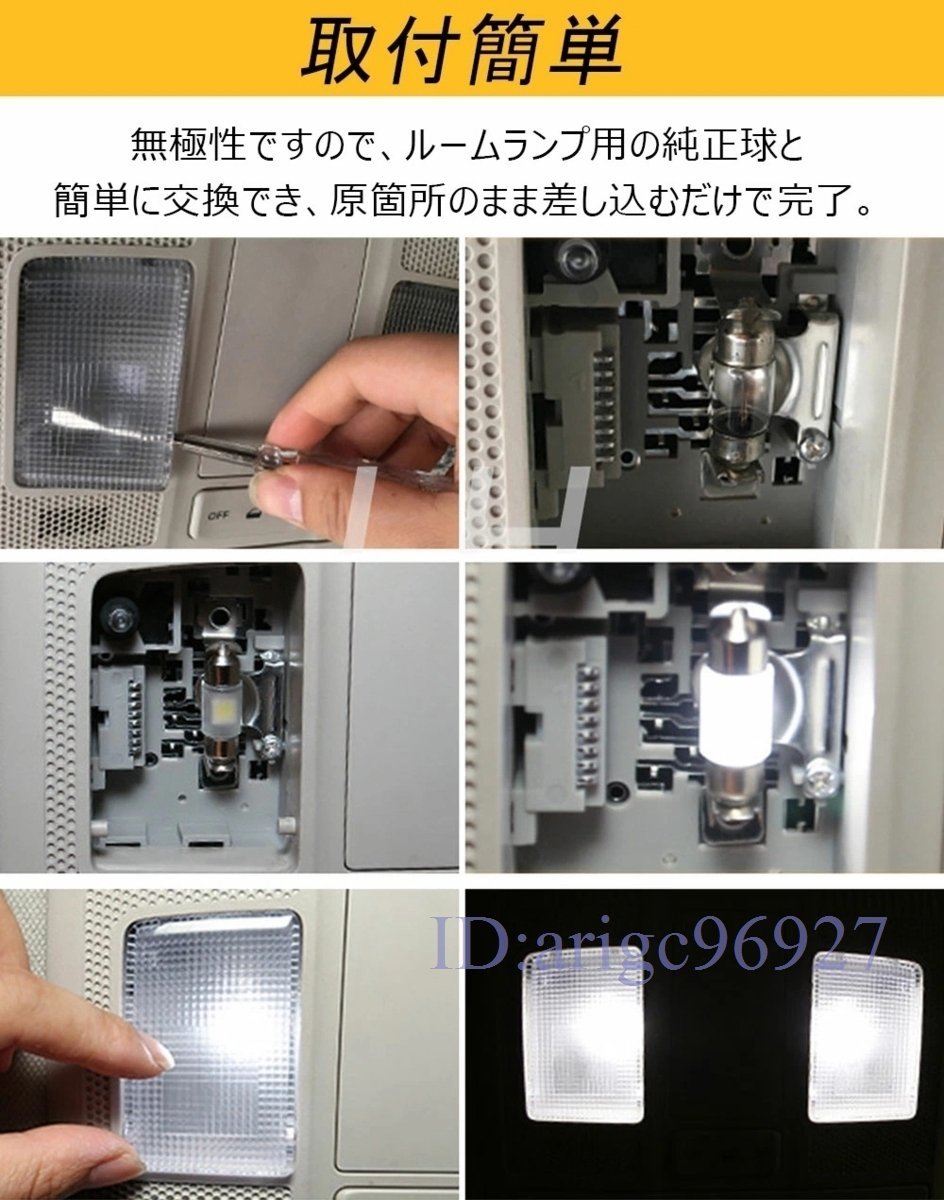 取付簡単

無極性ですので、ルームランプ用の純正球と簡単に交換でき、原箇所のまま差し込むだけで完了。

OFF

ID:arigc96927