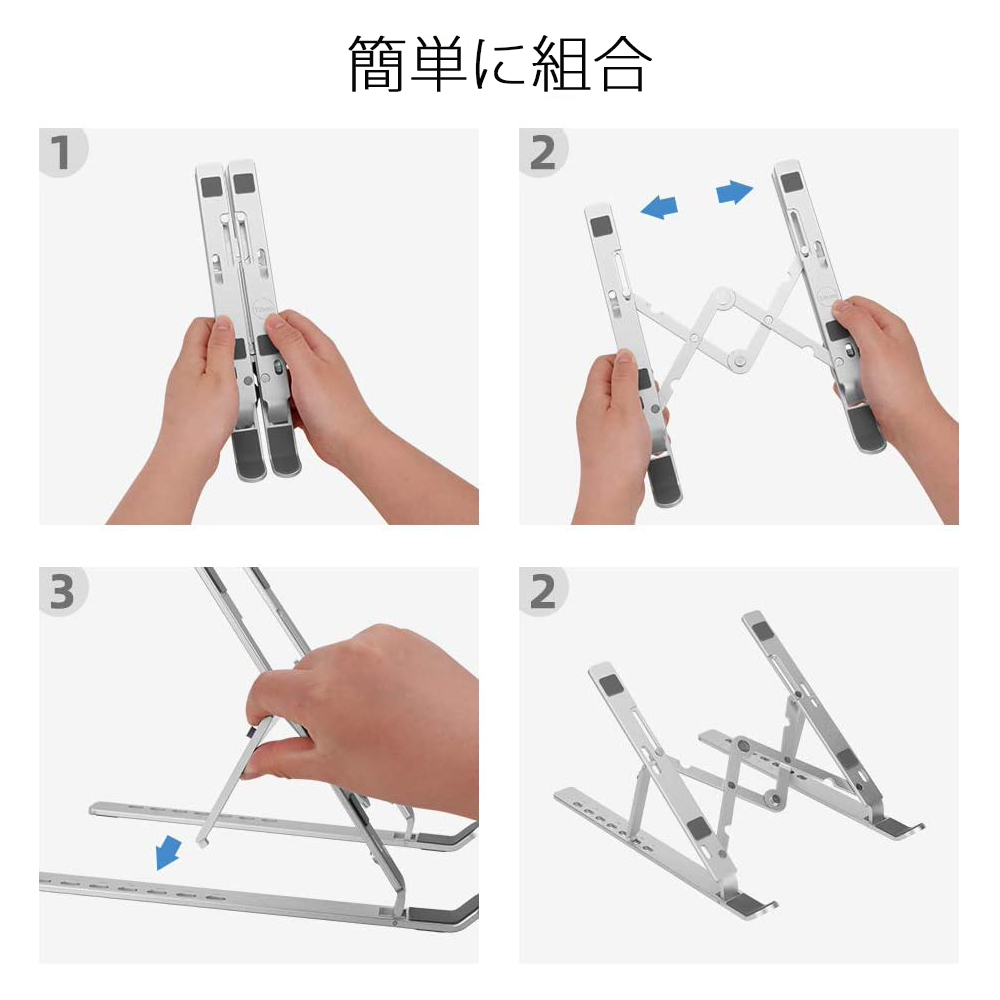 簡単に組合

1

2

3

2