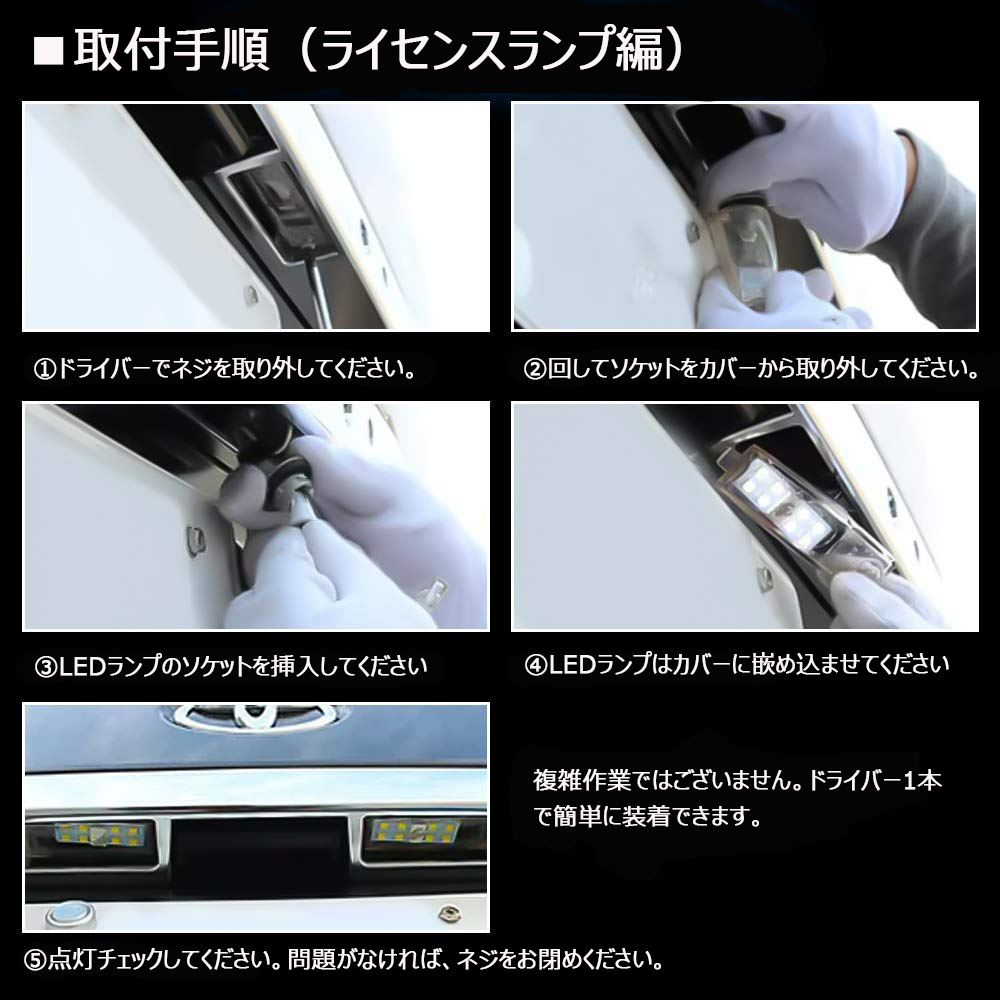 ■取付手順（ライセンスランプ編）

①ドライバーでネジを取り外してください。

②回してソケットをカバーから取り外してください。

③LEDランプのソケットを挿入してください

④LEDランプはカバーに嵌め込ませてください

複雑作業ではございません。ドライバー1本で簡単に装着できます。

⑤点灯チェックしてください。問題がなければ、ネジをお閉めください。