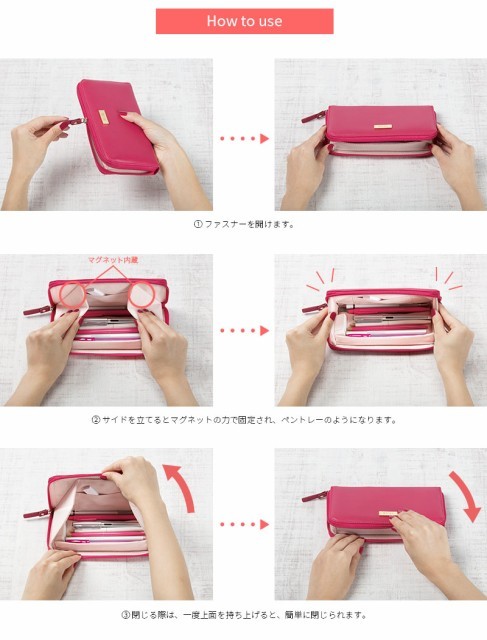 How to use

① ファスナーを開けます。

マグネット内蔵

② サイドを立てるとマグネットの力で固定され、ペントレーのようになります。

③ 閉じる際は、一度上面を持ち上げると、簡単に閉じられます。