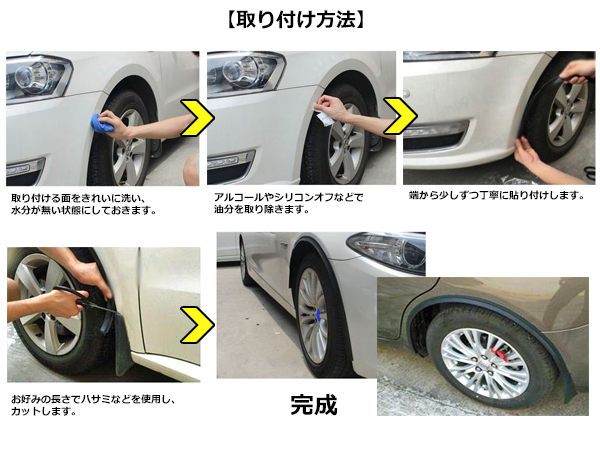 【取り付け方法】

取り付ける面をきれいに洗い、水分が無い状態にしておきます。

アルコールやシリコンオフなどで油分を取り除きます。

端から少しずつ丁寧に貼り付けします。

お好みの長さでハサミなどを使用し、カットします。

完成