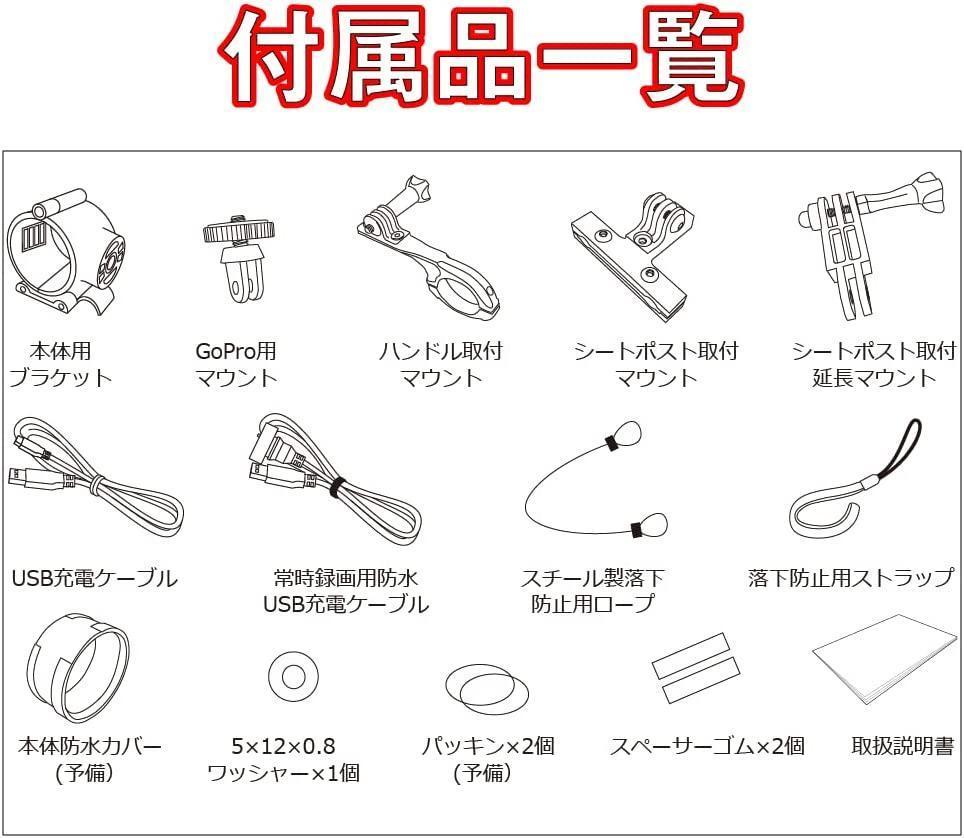 付属品一覧

本体用
ブラケット

GoPro用
マウント

ハンドル取付
マウント

シートポスト取付
マウント

シートポスト取付
延長マウント

USB充電ケーブル

常時録画用防水
USB充電ケーブル

スチール製落下
防止用ロープ

落下防止用ストラップ

本体防水カバー
（予備）

5×12×0.8
ワッシャー×1個

パッキン×2個
（予備）

スペーサーゴム×2個

取扱説明書