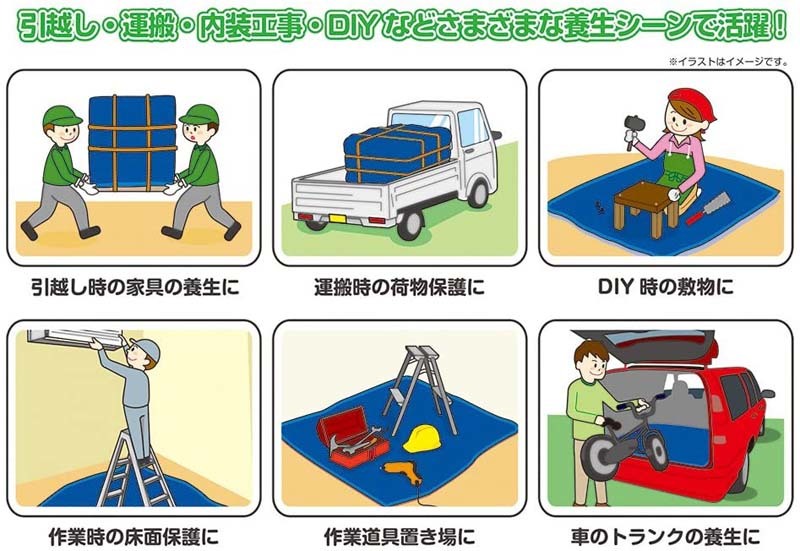 引越し・運搬・内装工事・DIYなどさまざまな養生シーンで活躍！

※イラストはイメージです。

引越し時の家具の養生に

運搬時の荷物保護に

DIY 時の敷物に

作業時の床面保護に

作業道具置き場に

車のトランクの養生に