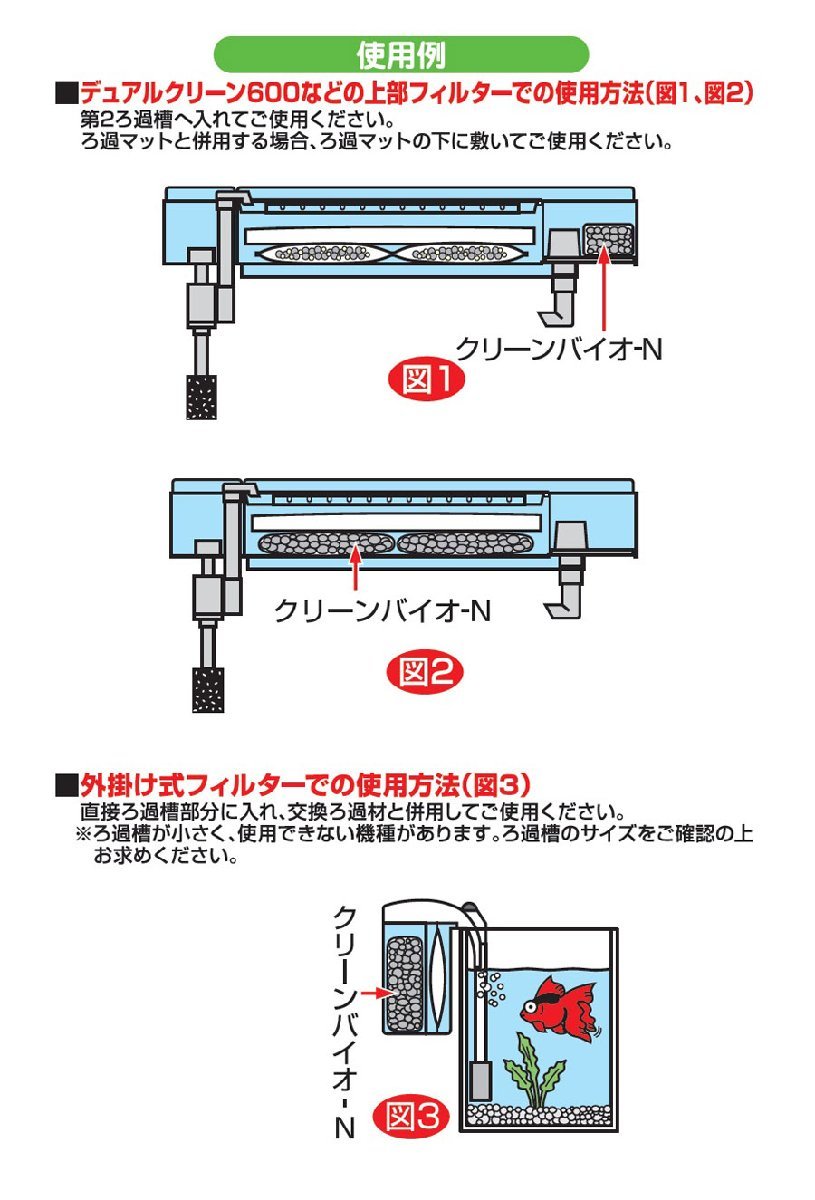 使用例

■デュアルクリーン600などの上部フィルターでの使用方法(図1、図2)
第2ろ過槽へ入れてご使用ください。
ろ過マットと併用する場合、ろ過マットの下に敷いてご使用ください。

クリーンバイオ-N

図1

クリーンバイオ-N

図2

■外掛け式フィルターでの使用方法(図3)
直接ろ過槽部分に入れ、交換ろ過材と併用してご使用ください。
※ろ過槽が小さく、使用できない機種があります。ろ過槽のサイズをご確認の上お求めください。

クリーンバイオ-N

図3