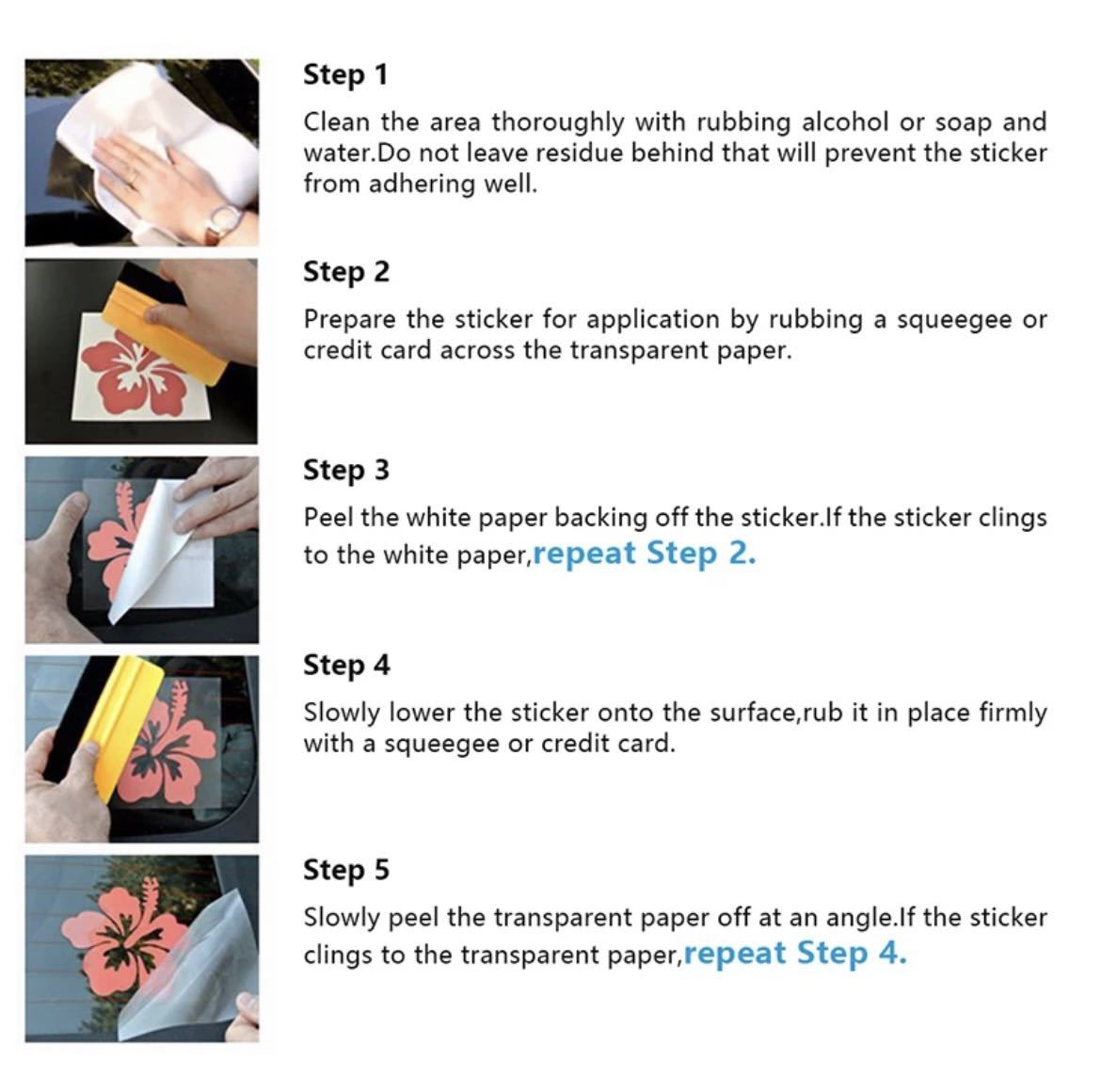 Step 1

Clean the area thoroughly with rubbing alcohol or soap and water.Do not leave residue behind that will prevent the sticker from adhering well.

Step 2

Prepare the sticker for application by rubbing a squeegee or credit card across the transparent paper.

Step 3

Peel the white paper backing off the sticker.If the sticker clings to the white paper,repeat Step 2.

Step 4

Slowly lower the sticker onto the surface,rub it in place firmly with a squeegee or credit card.

Step 5

Slowly peel the transparent paper off at an angle.If the sticker clings to the transparent paper,repeat Step 4.