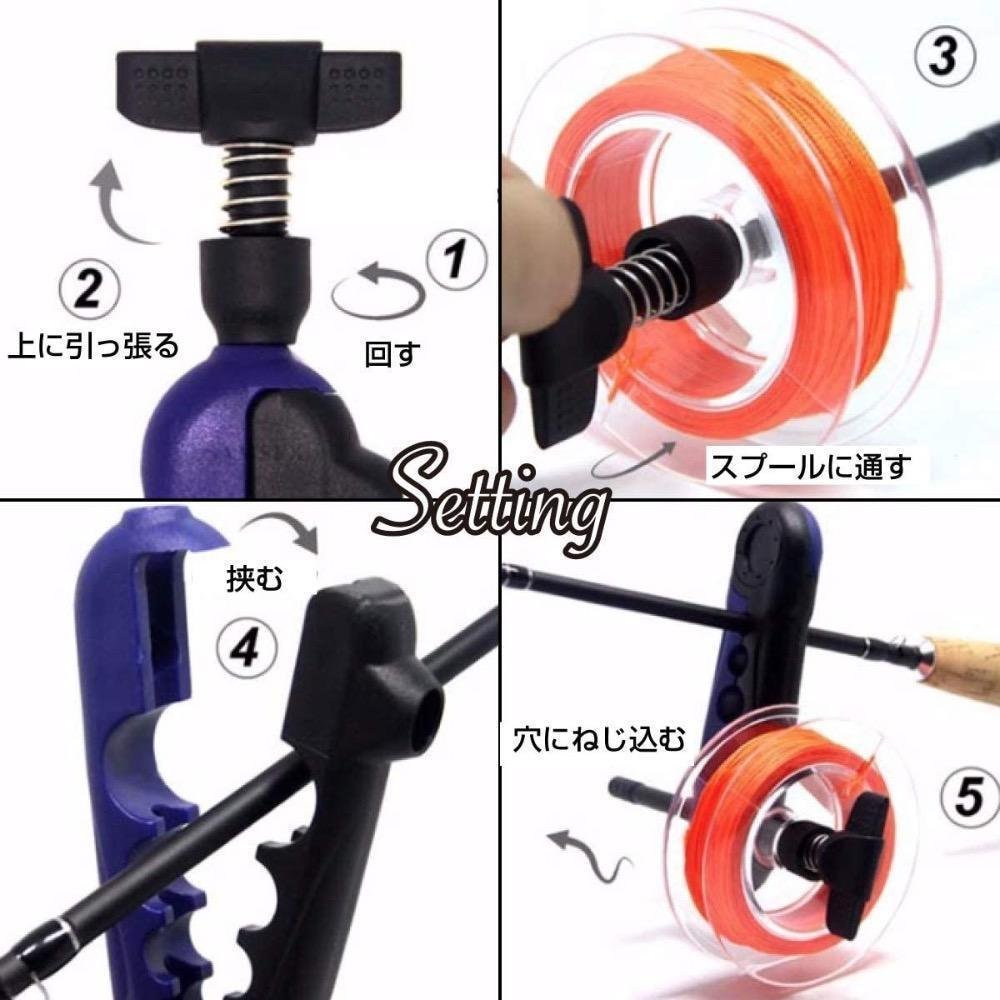 2
上に引っ張る

1
回す

3
スプールに通す

Setting

挟む
4

穴にねじ込む
5