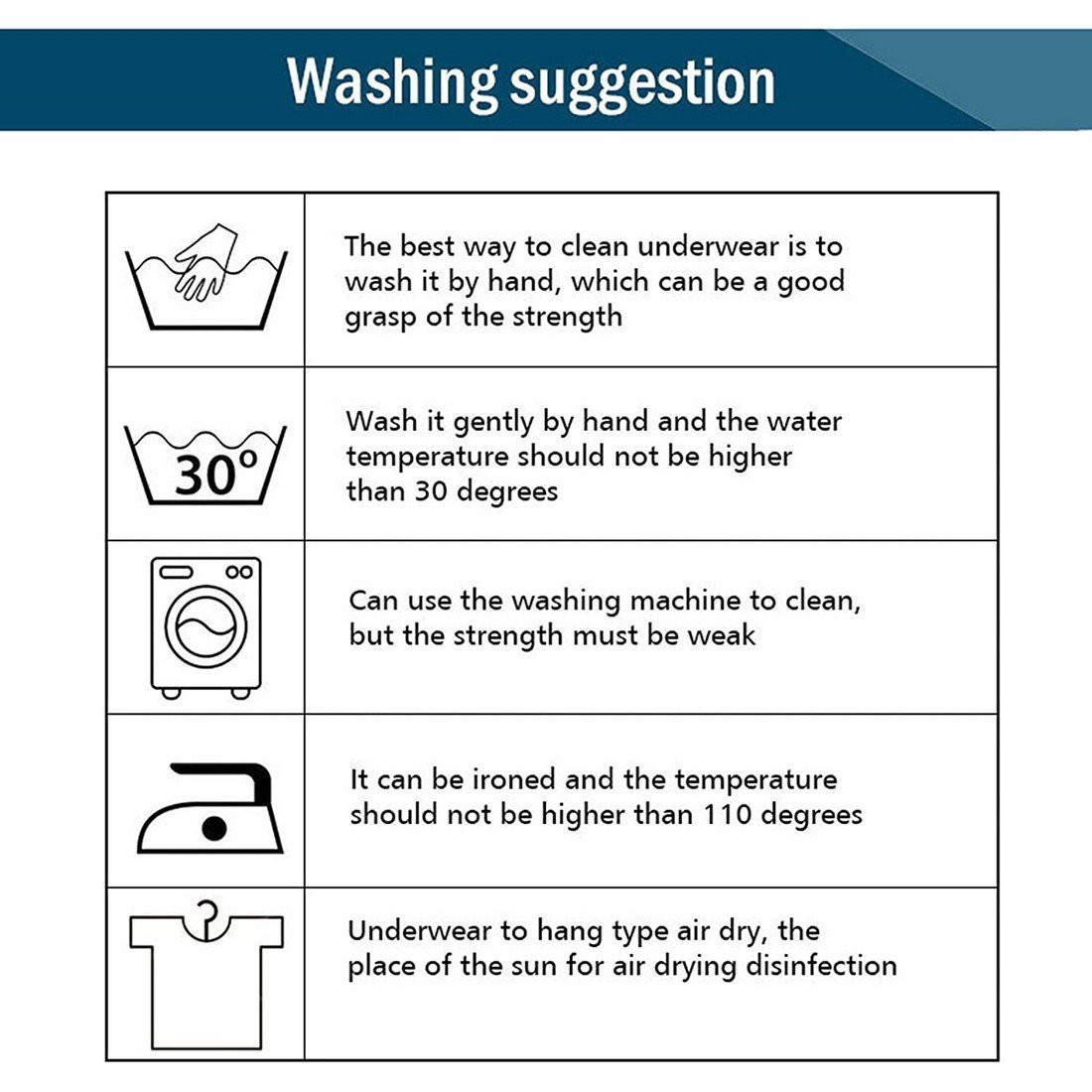 Washing suggestion

|  |  |
|---|---|
|  | The best way to clean underwear is to wash it by hand, which can be a good grasp of the strength |
| 30° | Wash it gently by hand and the water temperature should not be higher than 30 degrees |
|  | Can use the washing machine to clean, but the strength must be weak |
|  | It can be ironed and the temperature should not be higher than 110 degrees |
|  | Underwear to hang type air dry, the place of the sun for air drying disinfection |