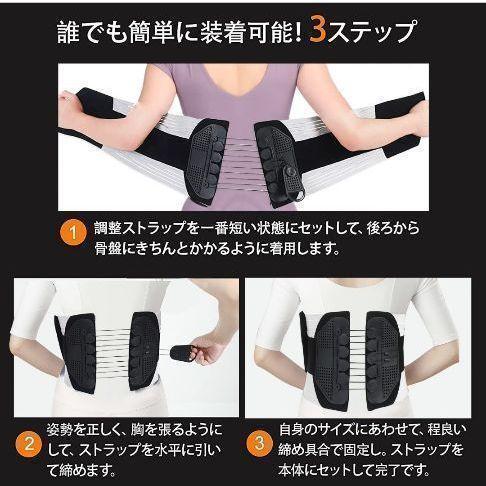 誰でも簡単に装着可能! 3ステップ

1 調整ストラップを一番短い状態にセットして、後ろから骨盤にきちんとかかるように着用します。

2 姿勢を正しく、胸を張るようにして、ストラップを水平に引いて締めます。

3 自身のサイズにあわせて、程良い締め具合で固定し。ストラップを本体にセットして完了です。