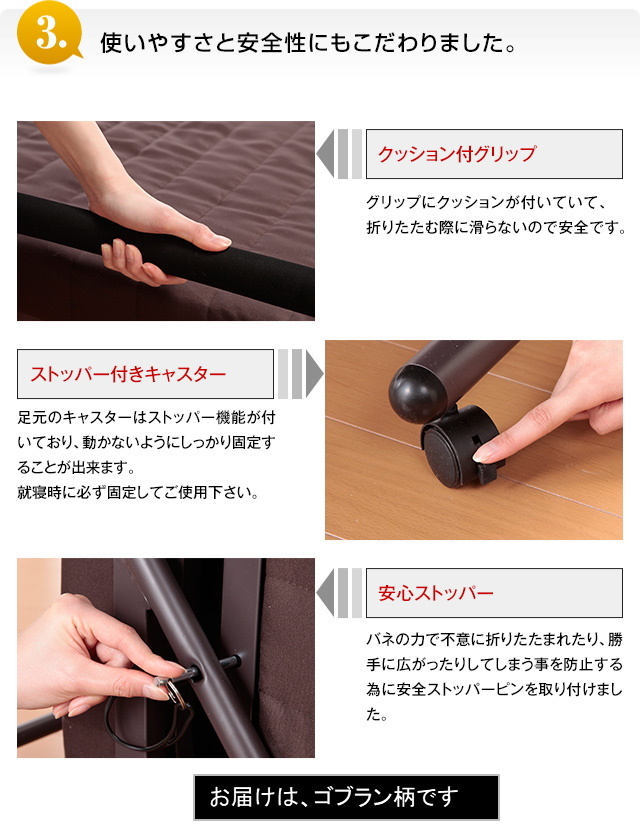 3. 使いやすさと安全性にもこだわりました。

クッション付グリップ

グリップにクッションが付いていて、折りたたむ際に滑らないので安全です。

ストッパー付きキャスター

足元のキャスターはストッパー機能が付いており、動かないようにしっかり固定することが出来ます。
就寝時に必ず固定してご使用下さい。

安心ストッパー

バネの力で不意に折りたたまれたり、勝手に広がったりしてしまう事を防止する為に安全ストッパーピンを取り付けました。

お届けは、ゴブラン柄です