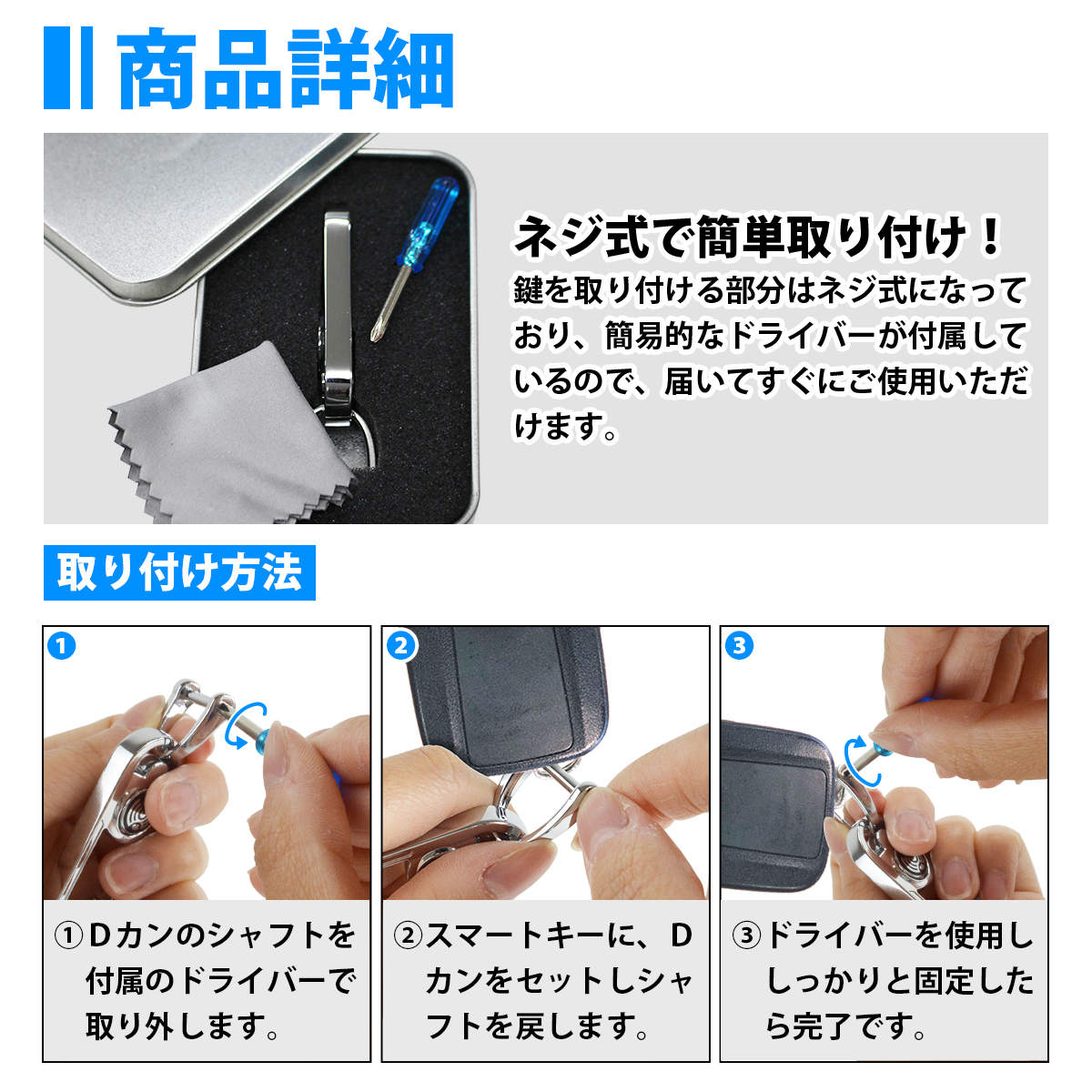 商品詳細

ネジ式で簡単取り付け！
鍵を取り付ける部分はネジ式になっており、簡易的なドライバーが付属しているので、届いてすぐにご使用いただけます。

取り付け方法

1
①Dカンのシャフトを付属のドライバーで取り外します。

2
②スマートキーに、Dカンをセットしシャフトを戻します。

3
③ドライバーを使用ししっかりと固定したら完了です。