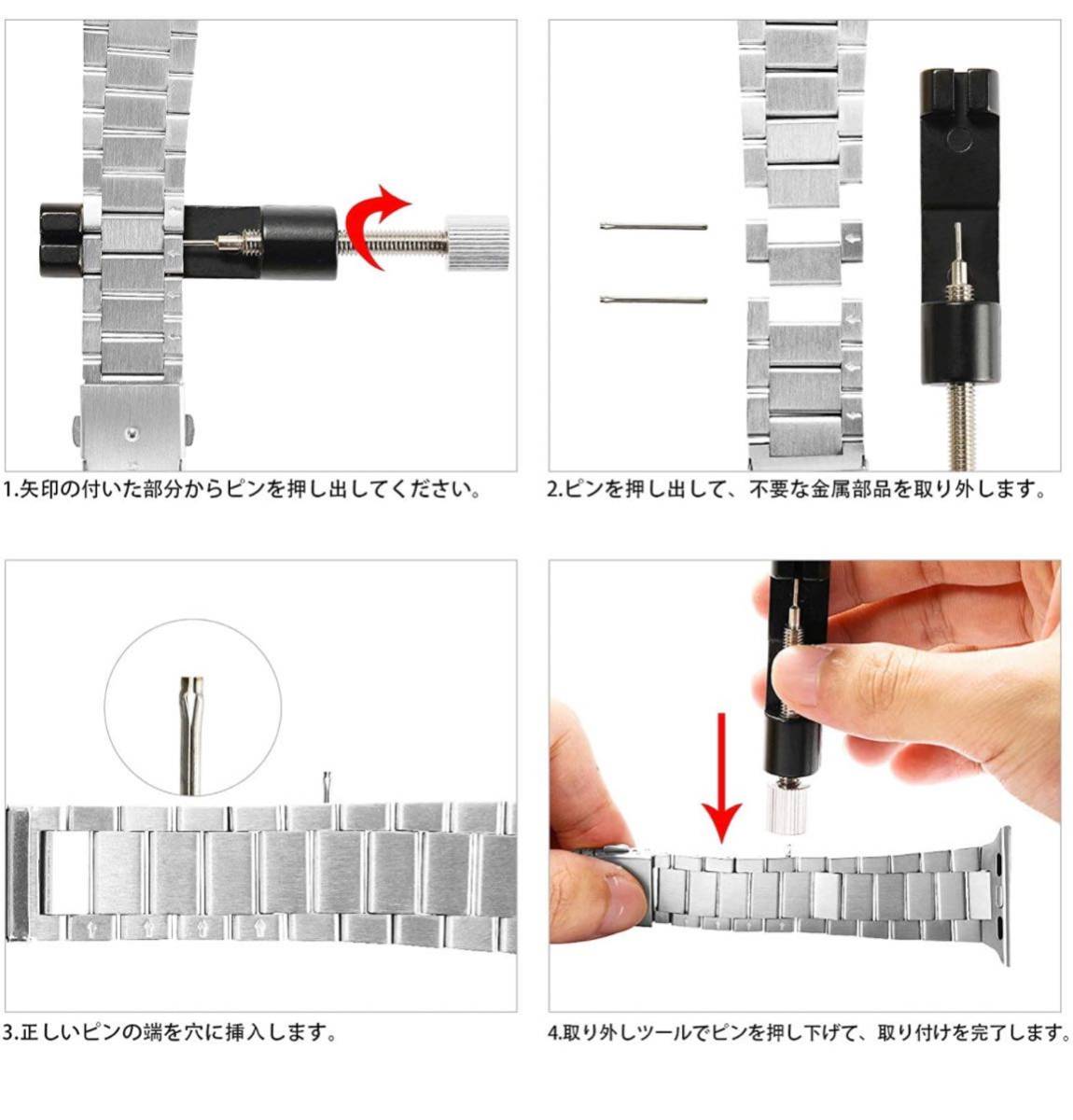 1.矢印の付いた部分からピンを押し出してください。

2.ピンを押し出して、不要な金属部品を取り外します。

3.正しいピンの端を穴に挿入します。

4.取り外しツールでピンを押し下げて、取り付けを完了します。