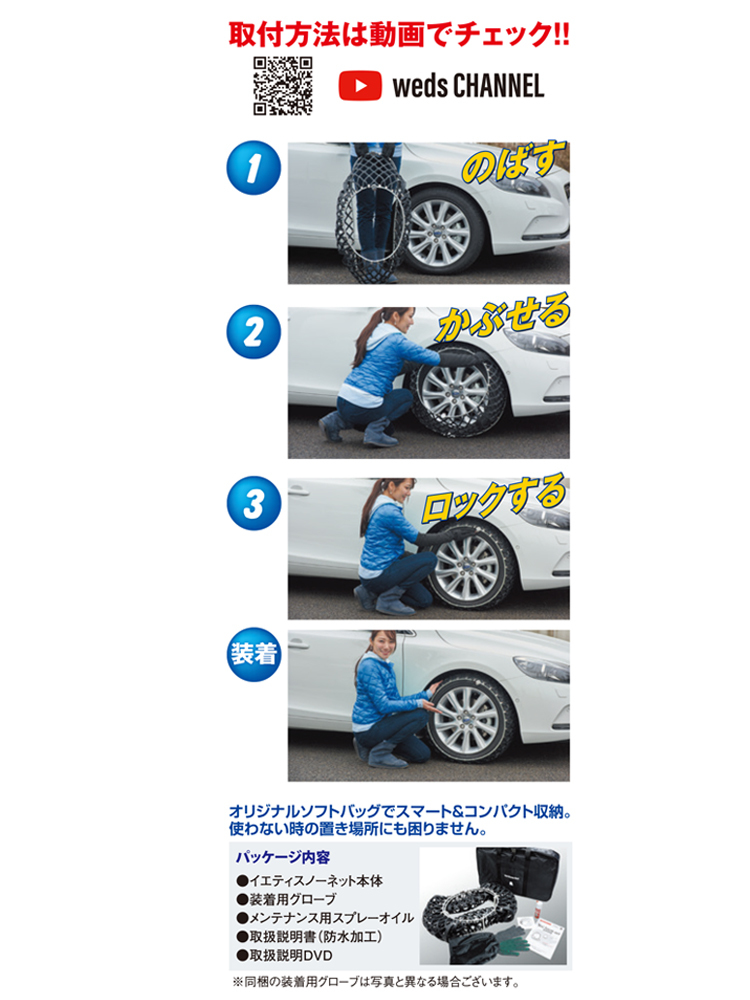 取付方法は動画でチェック!!

weds CHANNEL

1
のばす

2
かぶせる

3
ロックする

装着

オリジナルソフトバッグでスマート&コンパクト収納。
使わない時の置き場所にも困りません。

パッケージ内容
●イエティスノーネット本体
●装着用グローブ
●メンテナンス用スプレーオイル
●取扱説明書(防水加工)
●取扱説明DVD

※同梱の装着用グローブは写真と異なる場合ございます。