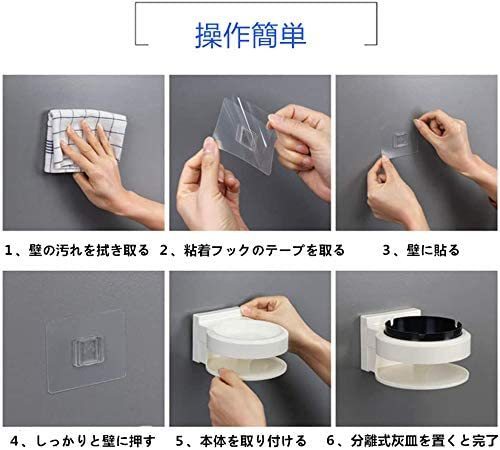 操作簡単

1、壁の汚れを拭き取る

2、粘着フックのテープを取る

3、壁に貼る

4、しっかりと壁に押す

5、本体を取り付ける

6、分離式灰皿を置くと完了