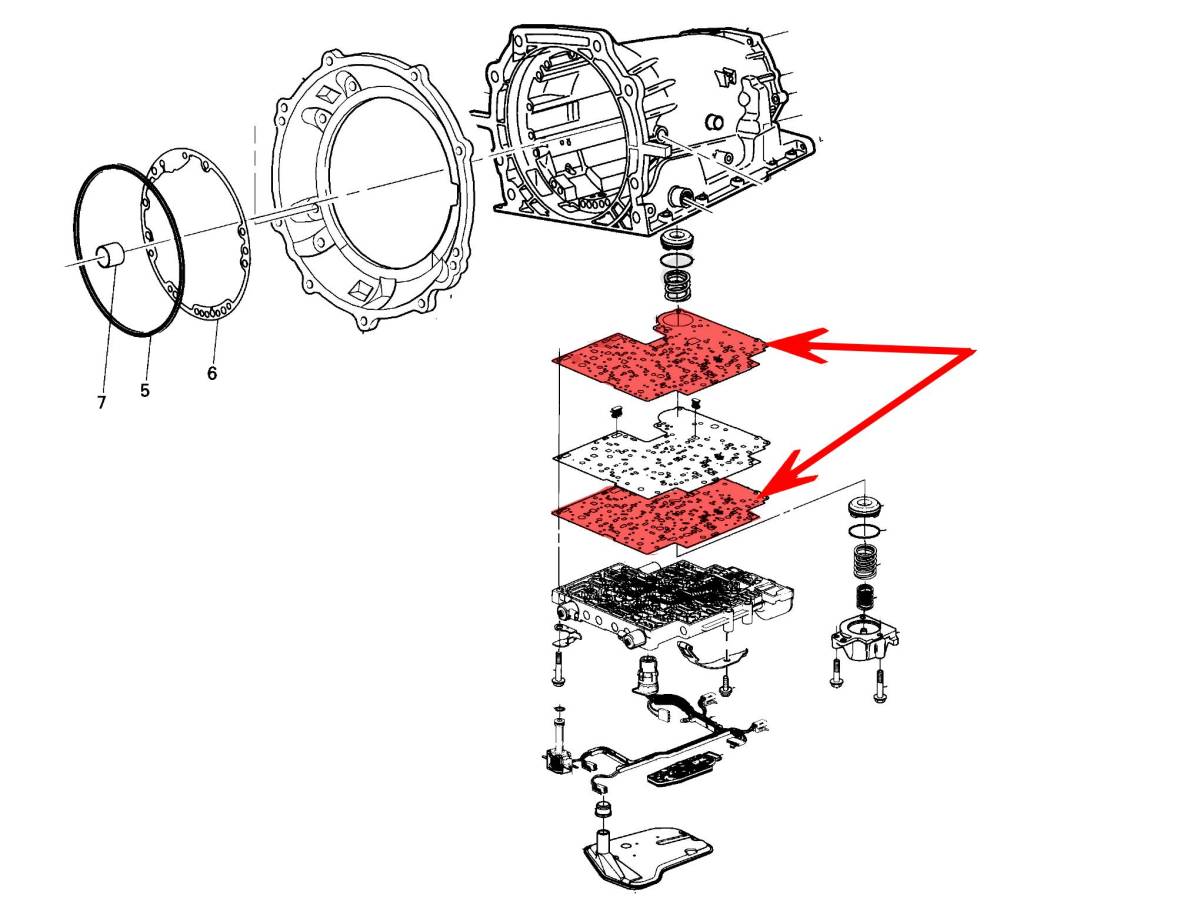 7
5
6