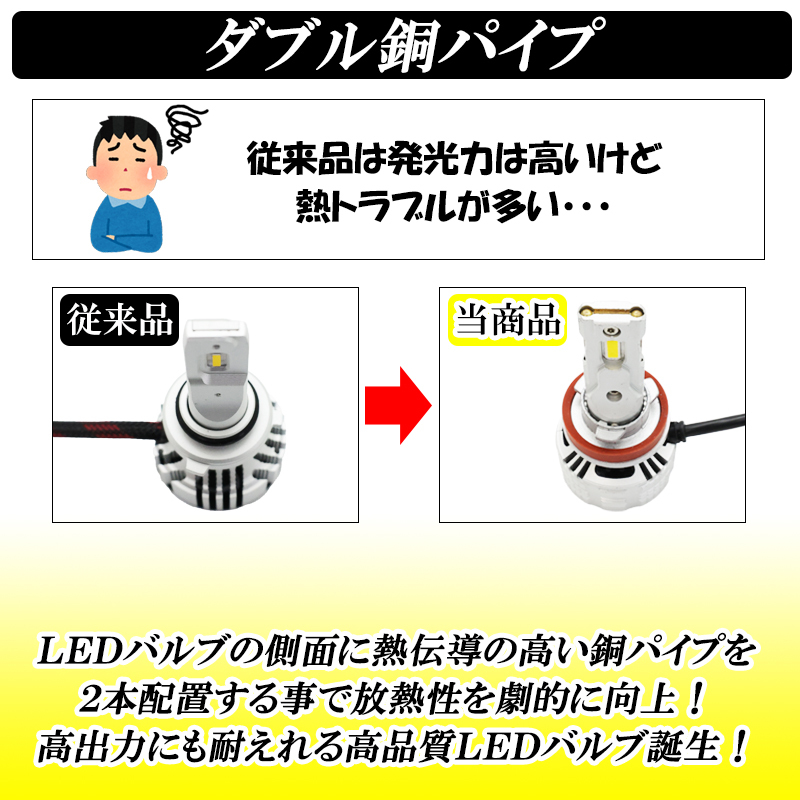 ダブル銅パイプ

従来品は発光力は高いけど
熱トラブルが多い・・・

従来品

当商品

LEDバルブの側面に熱伝導の高い銅パイプを
2本配置する事で放熱性を劇的に向上！
高出力にも耐えれる高品質LEDバルブ誕生！