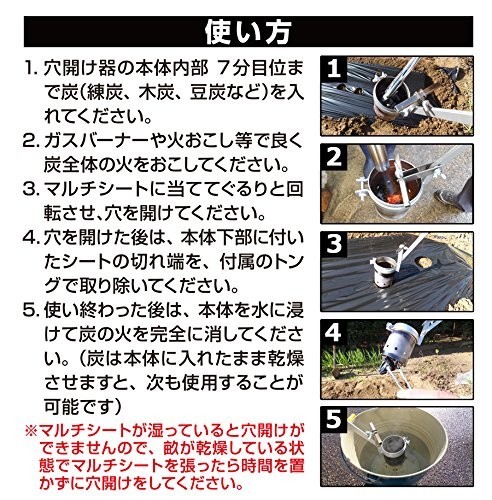 使い方

1. 穴開け器の本体内部 7分目位まで炭(練炭、木炭、豆炭など)を入れてください。

2. ガスバーナーや火おこし等で良く炭全体の火をおこしてください。

3. マルチシートに当ててぐるりと回転させ、穴を開けてください。

4. 穴を開けた後は、本体下部に付いたシートの切れ端を、付属のトングで取り除いてください。

5. 使い終わった後は、本体を水に浸けて炭の火を完全に消してください。(炭は本体に入れたまま乾燥させますと、次も使用することが可能です)

※マルチシートが湿っていると穴開けができませんので、畝が乾燥している状態でマルチシートを張ったら時間を置かずに穴開けをしてください。

1

2

3

4

5