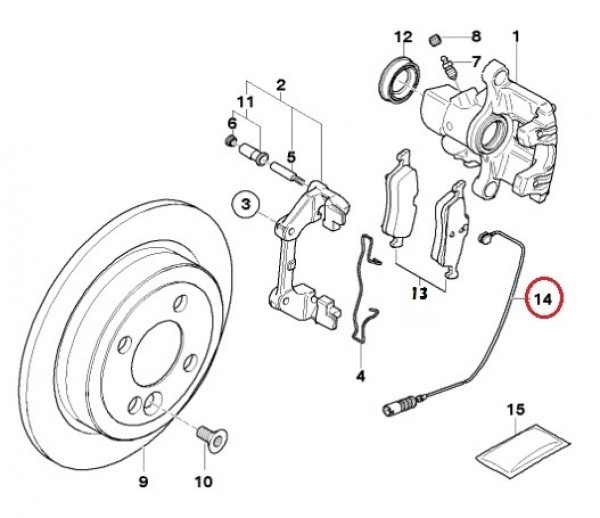 12
8
1
7
2
11
6
5
3
13
14
4
15
9
10