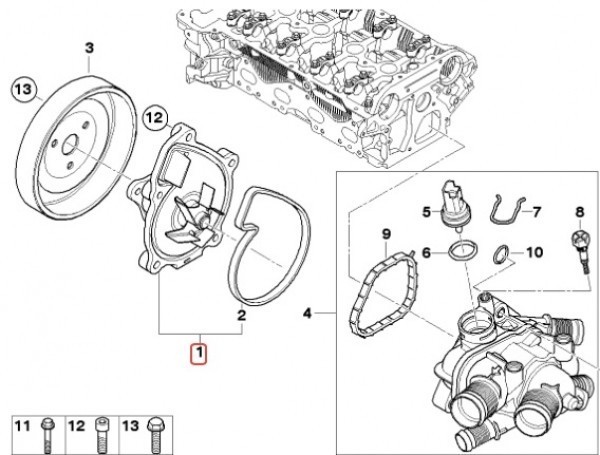 3
13
12
5
7
8
9
6
10
4
2
1
11
12
13