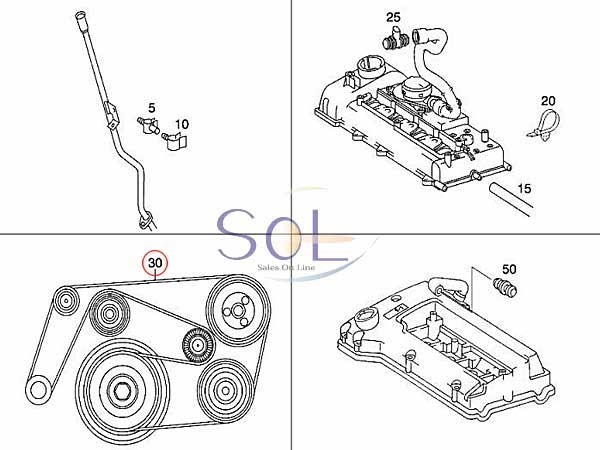 5
10

25
20
15

SOL
Sales On Line

30

50