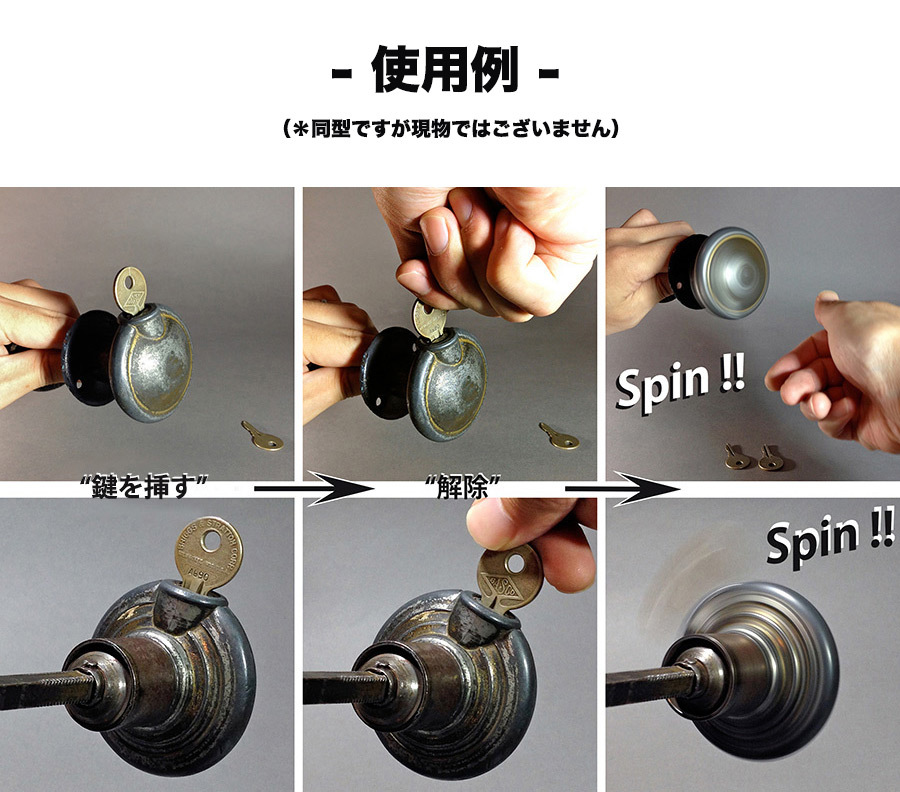 - 使用例 -

(＊同型ですが現物ではございません)

Spin !!

"鍵を挿す"

"解除"

BRIGGS & STRATTON CORP.
A690

Spin !!