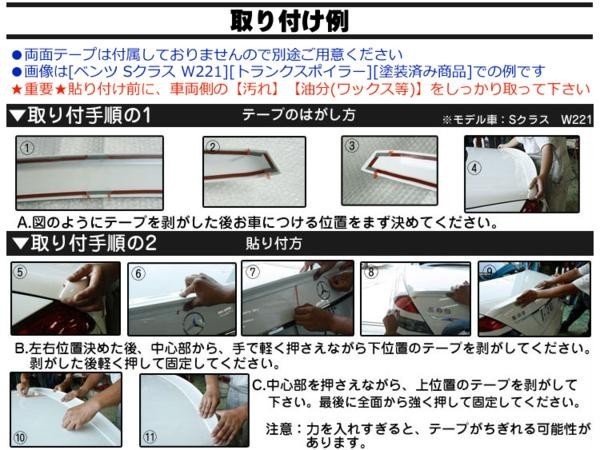 取り付け例

●両面テープは付属しておりませんので別途ご用意ください
●画像は[ベンツ Sクラス W221][トランクスポイラー][塗装済み商品]での例です
★重要★貼り付け前に、車両側の【汚れ】【油分(ワックス等)】をしっかり取って下さい

▼取り付手順の1　テープのはがし方　※モデル車：Sクラス　W221

①　②　③　④

A.図のようにテープを剥がした後お車につける位置をまず決めてください。

▼取り付手順の2　貼り付方

⑤　⑥　⑦　⑧　⑨

B.左右位置決めた後、中心部から、手で軽く押さえながら下位置のテープを剥がしてください。剥がした後軽く押して固定してください。

⑩　⑪

C.中心部を押さえながら、上位置のテープを剥がして下さい。最後に全面から強く押して固定してください。

注意：力を入れすぎると、テープがちぎれる可能性があります。