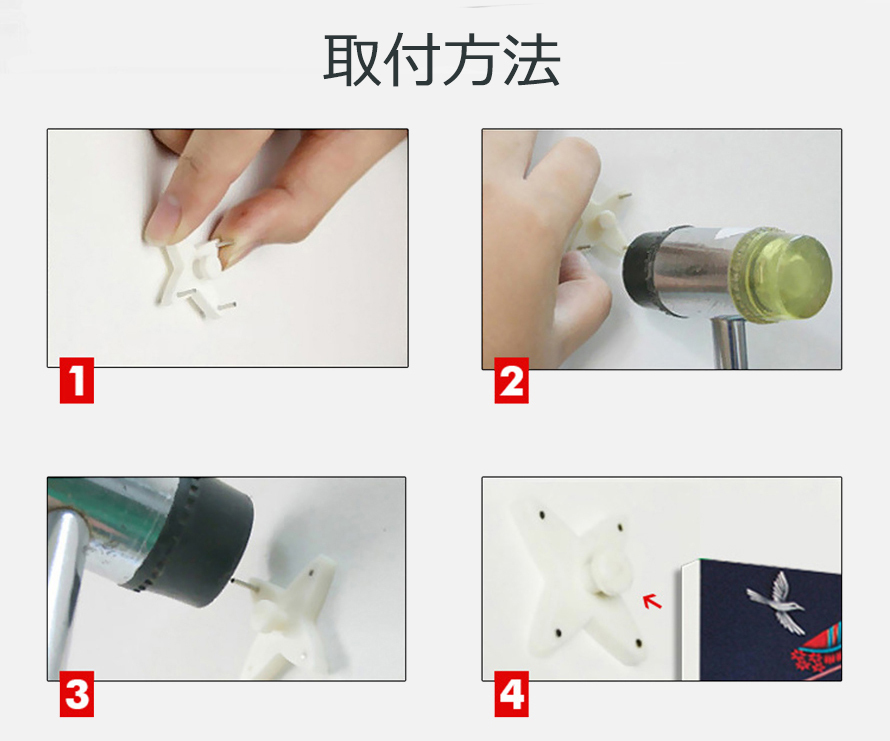 取付方法

1

2

3

4