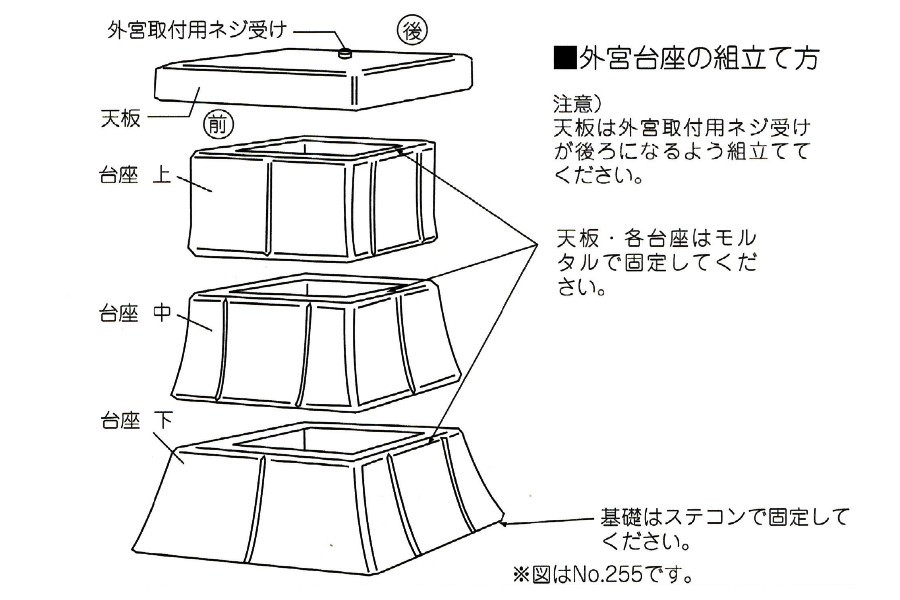 外宮取付用ネジ受け

後

天板

前

台座 上

台座 中

台座 下

■外宮台座の組立て方

注意）
天板は外宮取付用ネジ受けが後ろになるよう組立ててください。

天板・各台座はモルタルで固定してください。

基礎はステコンで固定してください。

※図はNo.255です。