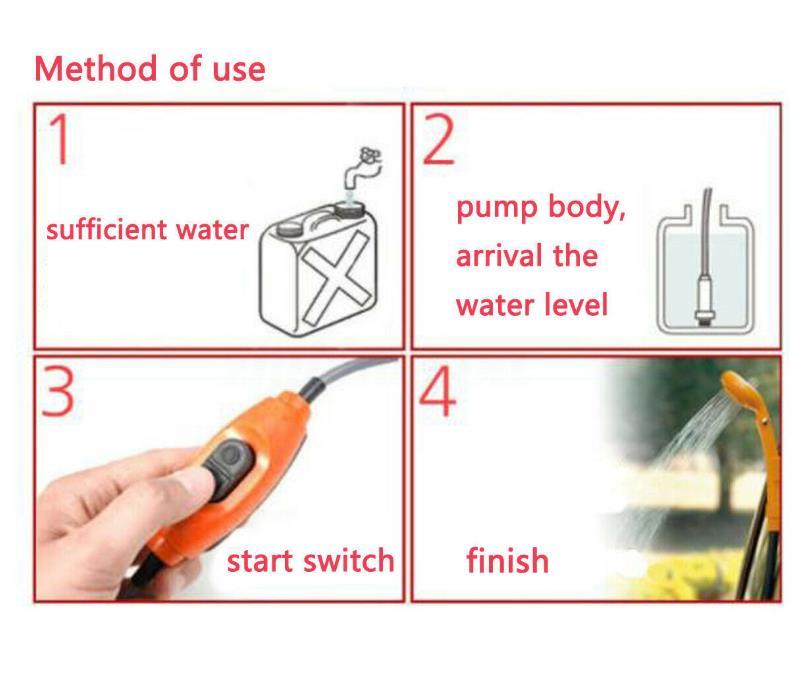 Method of use

1

sufficient water

2

pump body, arrival the water level

3

start switch

4

finish