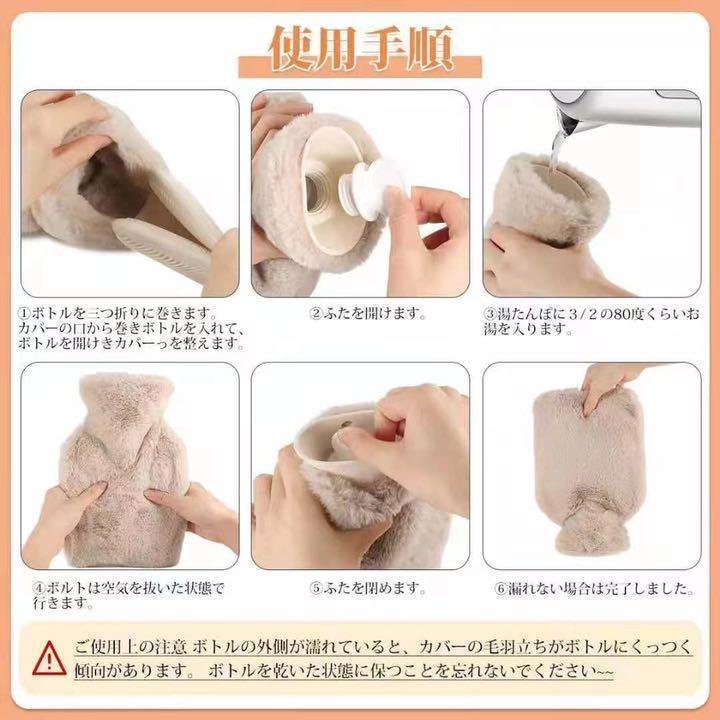 使用手順

①ボトルを三つ折りに巻きます。カバーの口から巻きボトルを入れて、ボトルを開けきカバーっを整えます。

②ふたを開けます。

③湯たんぽに3/2の80度くらいお湯を入ります。

④ボルトは空気を抜いた状態で行きます。

⑤ふたを閉めます。

⑥漏れない場合は完了しました。

ご使用上の注意 ボトルの外側が濡れていると、カバーの毛羽立ちがボトルにくっつく傾向があります。 ボトルを乾いた状態に保つことを忘れないでください~~