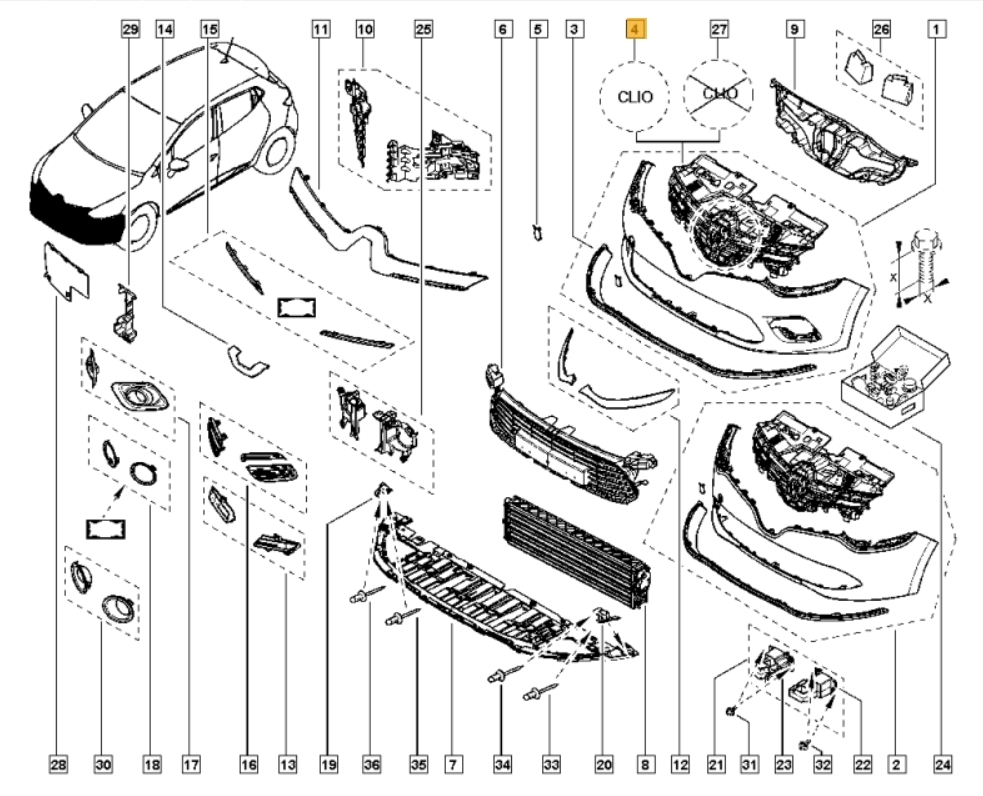 29 14 15 11 10 25 6 5 3 4 27 9 26 1

CLIO

CLIO

X

X

28 30 18 17 16 13 19 36 35 7 34 33 20 8 12 21 31 23 32 22 2 24