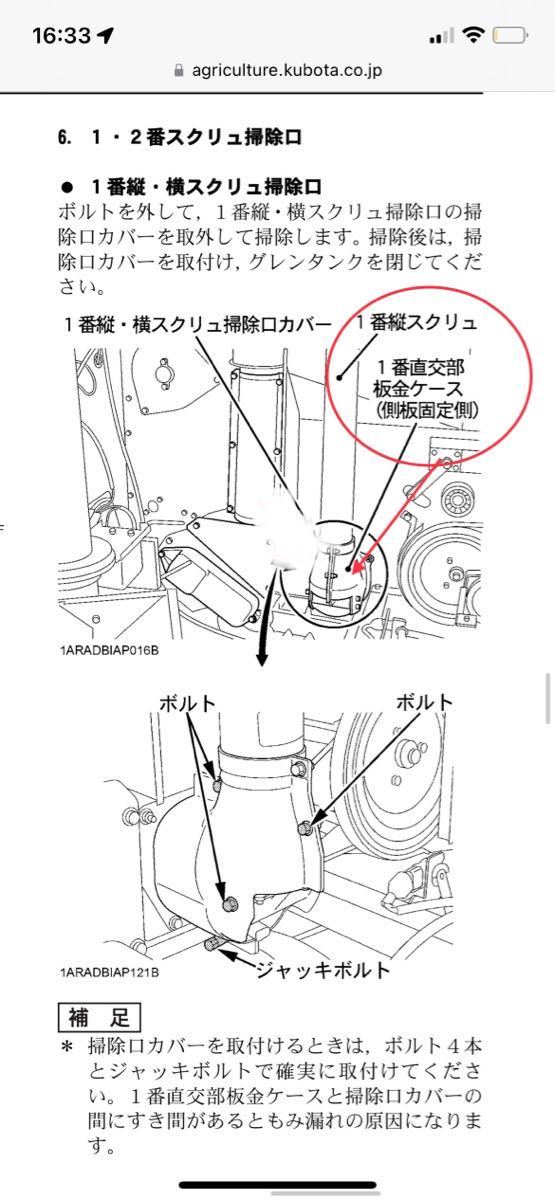 16:33

agriculture.kubota.co.jp

6. 1・2番スクリュ掃除口

● 1番縦・横スクリュ掃除口
ボルトを外して，1番縦・横スクリュ掃除口の掃除口カバーを取外して掃除します。掃除後は，掃除口カバーを取付け，グレンタンクを閉じてください。

1番縦・横スクリュ掃除口カバー
1番縦スクリュ
1番直交部板金ケース（側板固定側）

1ARADBIAP016B

ボルト
ボルト
ジャッキボルト

1ARADBIAP121B

補 足
＊ 掃除口カバーを取付けるときは，ボルト4本とジャッキボルトで確実に取付けてください。1番直交部板金ケースと掃除口カバーの間にすき間があるともみ漏れの原因になります。