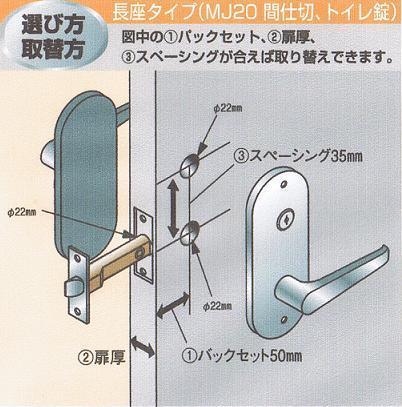 選び方
取替方

長座タイプ(MJ20 間仕切、トイレ錠)

図中の①バックセット、②扉厚、③スペーシングが合えば取り替えできます。

φ22㎜

③スペーシング35㎜

φ22㎜

φ22㎜

②扉厚

①バックセット50㎜