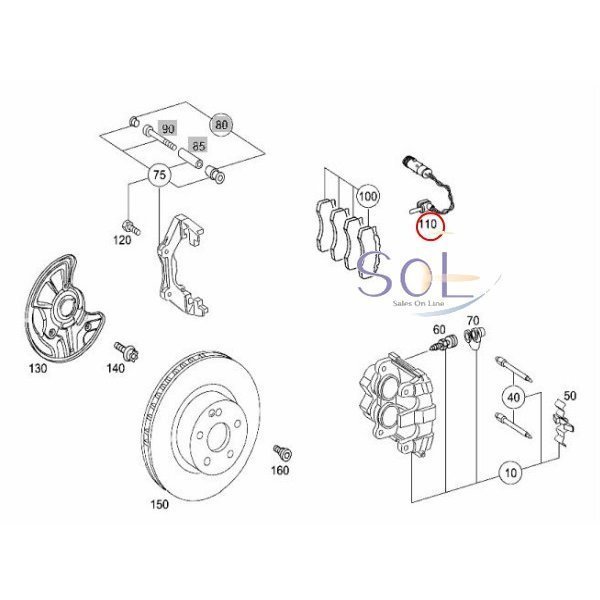 90
80
85
75
120
100
110
SOL
Sales On Line
130
140
60
70
40
50
160
150
10