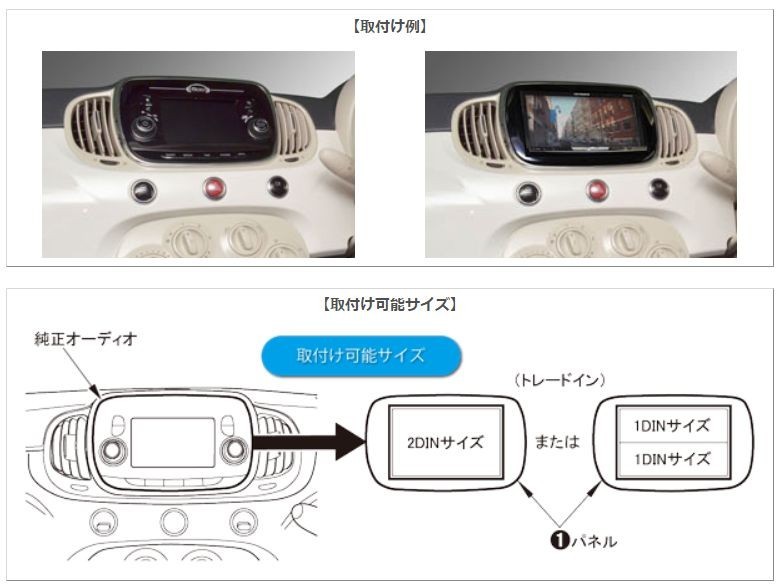 【取付け例】

【取付け可能サイズ】

純正オーディオ

取付け可能サイズ

（トレードイン）

2DINサイズ

または

1DINサイズ

1DINサイズ

❶パネル