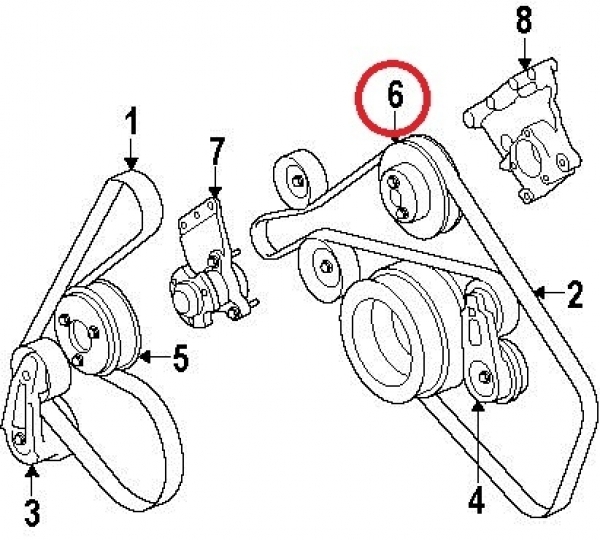 8
6
1
7
2
5
3
4