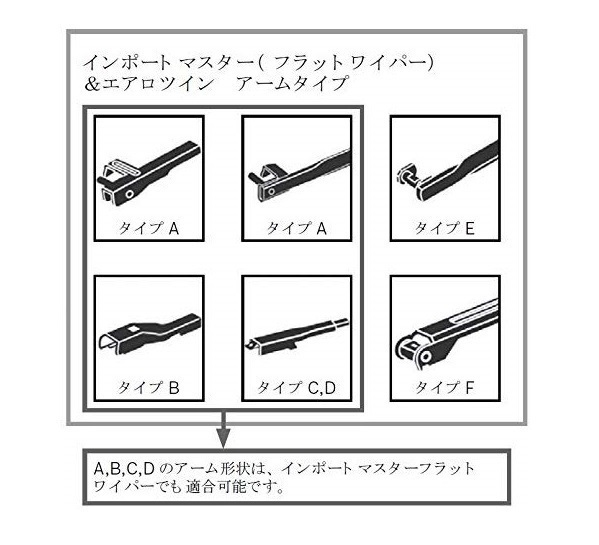 インポート マスター( フラット ワイパー)
&エアロツイン　アームタイプ

タイプ A

タイプ A

タイプ E

タイプ B

タイプ C,D

タイプ F

A,B,C,D のアーム形状は、インポート マスターフラット ワイパーでも 適合可能です。