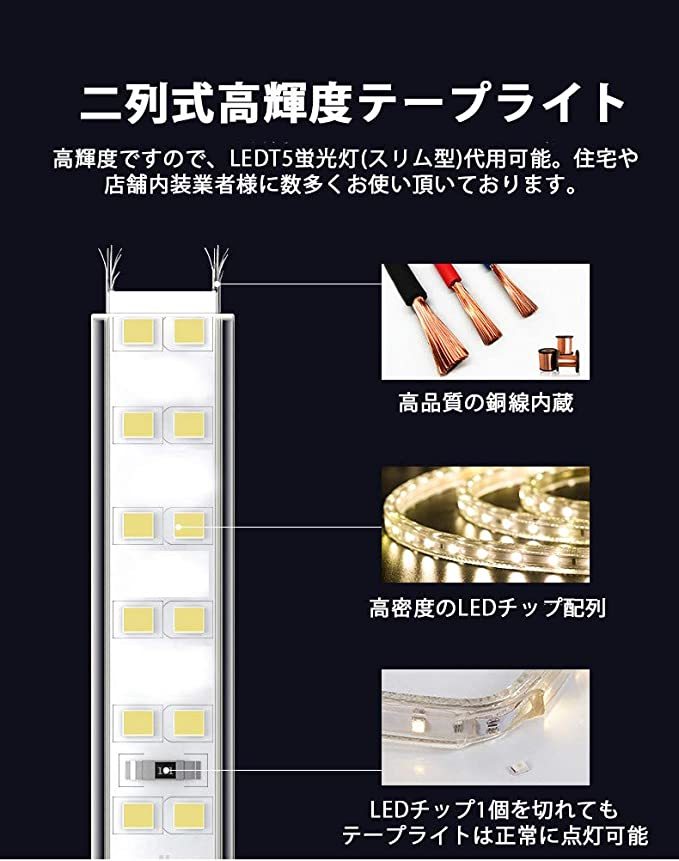 二列式高輝度テープライト

高輝度ですので、LEDT5蛍光灯(スリム型)代用可能。住宅や店舗内装業者様に数多くお使い頂いております。

高品質の銅線内蔵

高密度のLEDチップ配列

LEDチップ1個を切れてもテープライトは正常に点灯可能