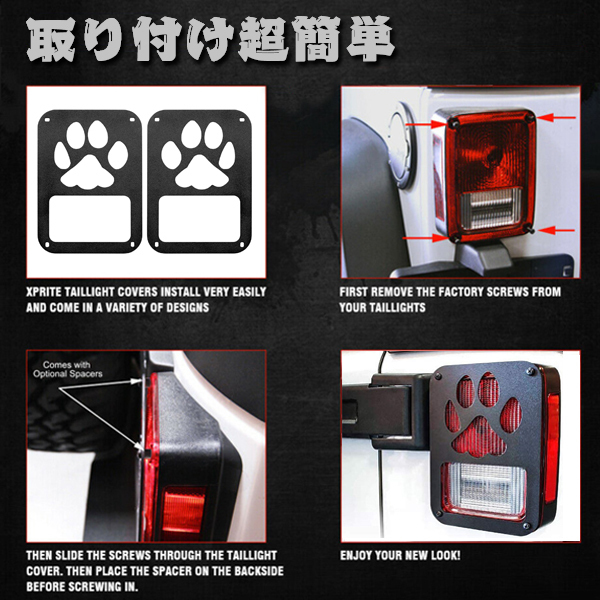 取り付け超簡単

XPRITE TAILLIGHT COVERS INSTALL VERY EASILY AND COME IN A VARIETY OF DESIGNS

FIRST REMOVE THE FACTORY SCREWS FROM YOUR TAILLIGHTS

Comes with Optional Spacers

THEN SLIDE THE SCREWS THROUGH THE TAILLIGHT COVER. THEN PLACE THE SPACER ON THE BACKSIDE BEFORE SCREWING IN.

ENJOY YOUR NEW LOOK!